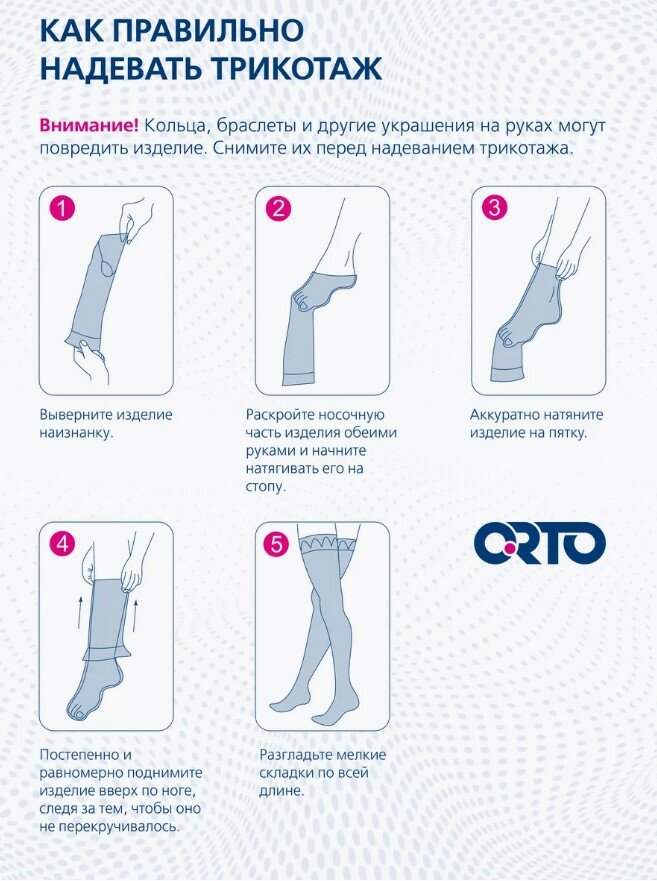 КАК ПРАВИЛЬНО НАДЕВАТЬ ТРИКОТАЖ

Внимание! Кольца, браслеты и другие украшения на руках могут повредить изделие. Снимите их перед надеванием трикотажа.

1

Выверните изделие наизнанку.

2

Раскройте носочную часть изделия обеими руками и начните натягивать его на стопу.

3

Аккуратно натяните изделие на пятку.

4

Постепенно и равномерно поднимите изделие вверх по ноге, следя за тем, чтобы оно не перекручивалось.

5

Разгладьте мелкие складки по всей длине.

ORTO