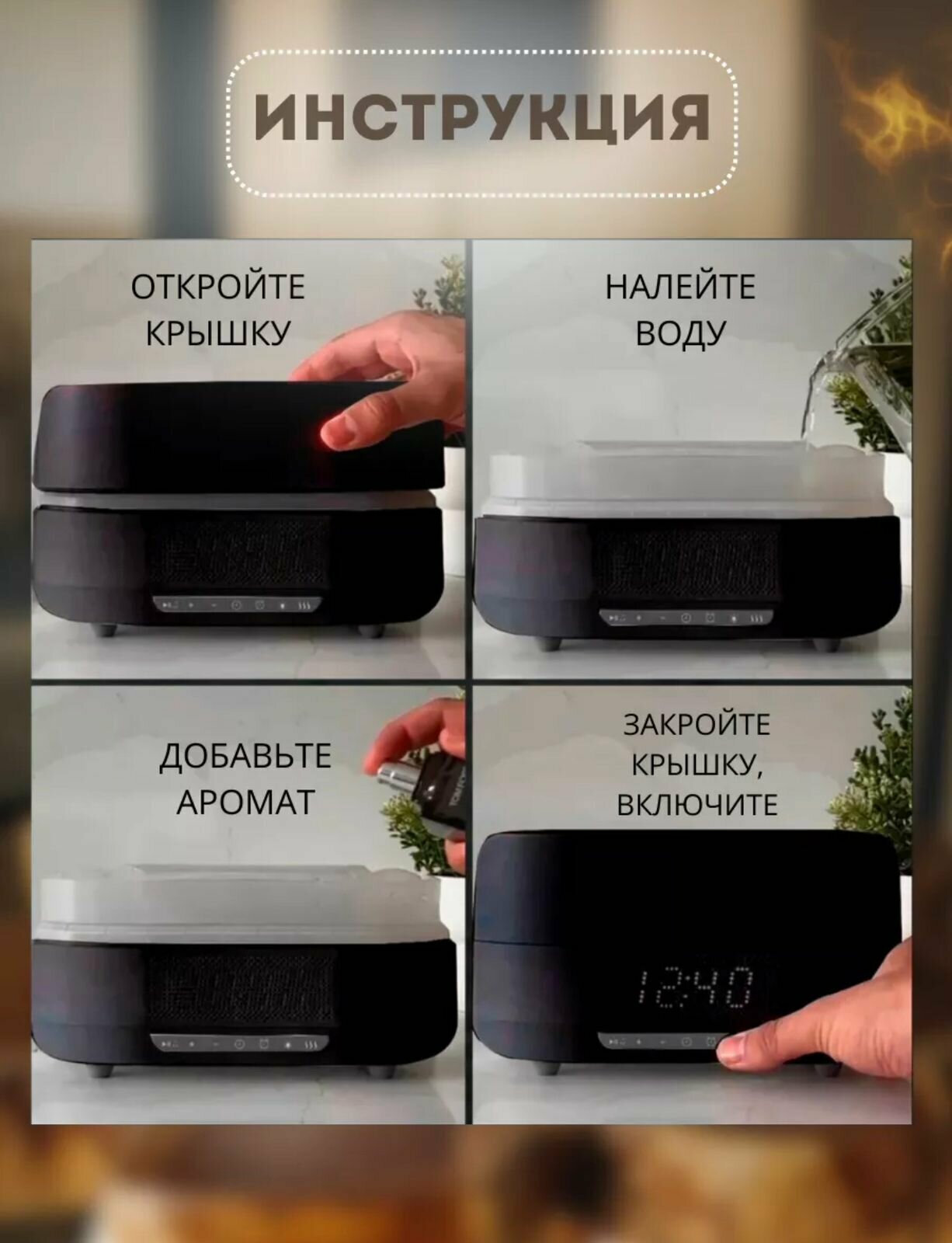 ИНСТРУКЦИЯ

ОТКРОЙТЕ КРЫШКУ

НАЛЕЙТЕ ВОДУ

ДОБАВЬТЕ АРОМАТ

ЗАКРОЙТЕ КРЫШКУ, ВКЛЮЧИТЕ

12:40