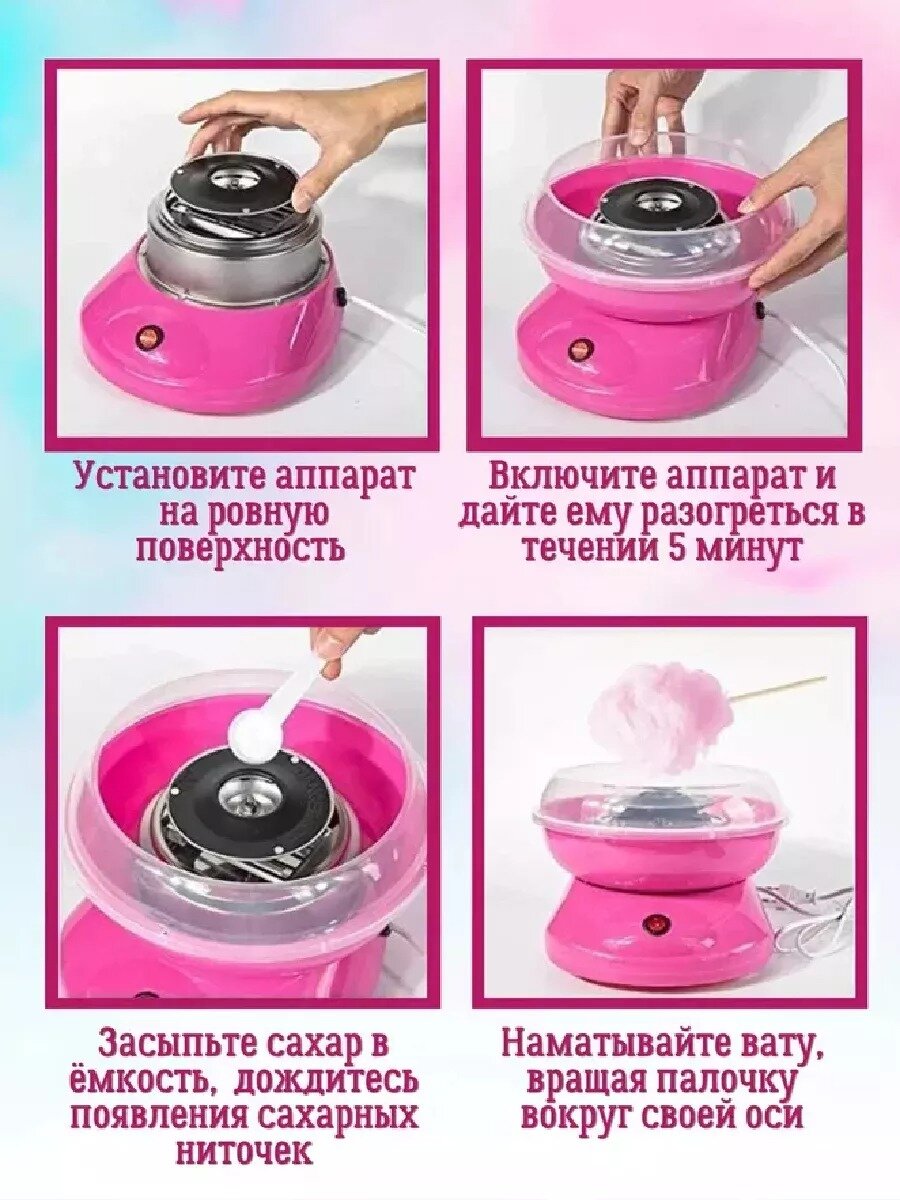 Установите аппарат на ровную поверхность

Включите аппарат и дайте ему разогреться в течении 5 минут

Засыпьте сахар в ёмкость, дождитесь появления сахарных ниточек

Наматывайте вату, вращая палочку вокруг своей оси