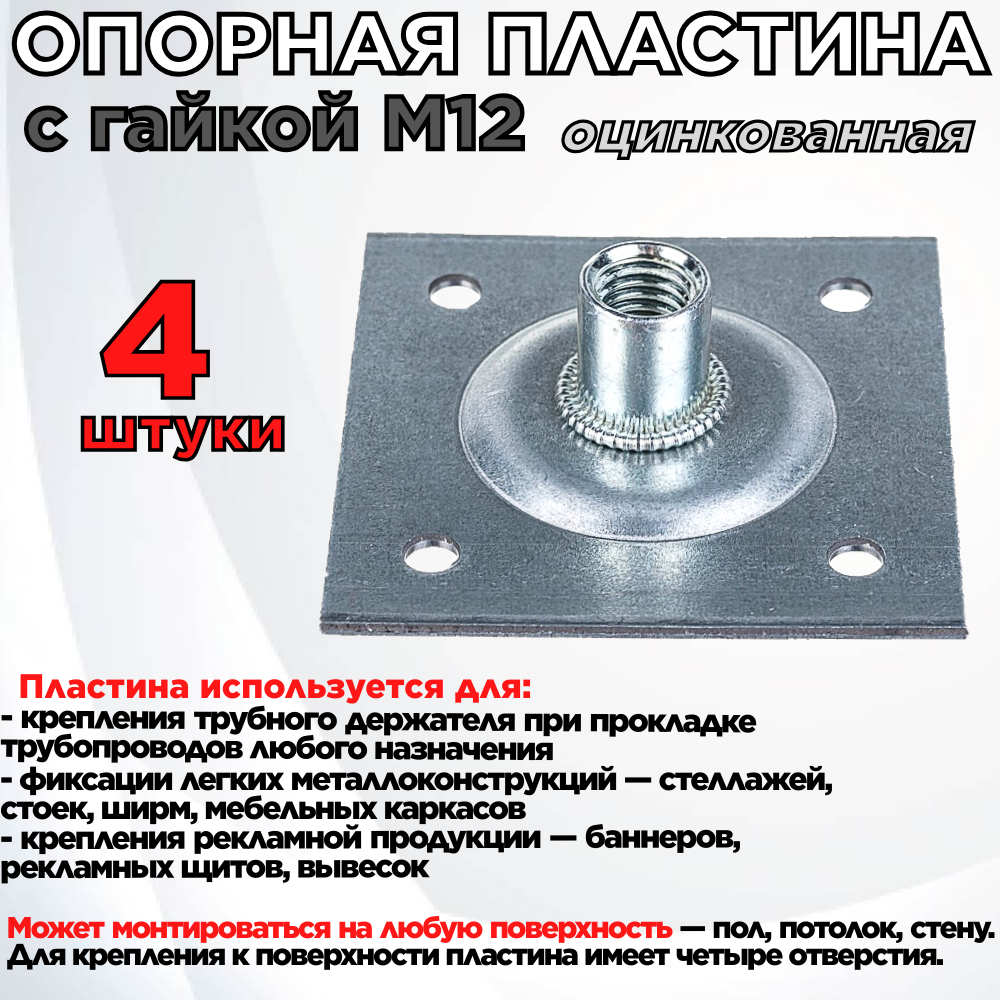 ОПОРНАЯ ПЛАСТИНА
с гайкой М12 оцинкованная

4
штуки

Пластина используется для:
- крепления трубного держателя при прокладке трубопроводов любого назначения
- фиксации легких металлоконструкций — стеллажей, стоек, ширм, мебельных каркасов
- крепления рекламной продукции — баннеров, рекламных щитов, вывесок

Может монтироваться на любую поверхность — пол, потолок, стену. Для крепления к поверхности пластина имеет четыре отверстия.