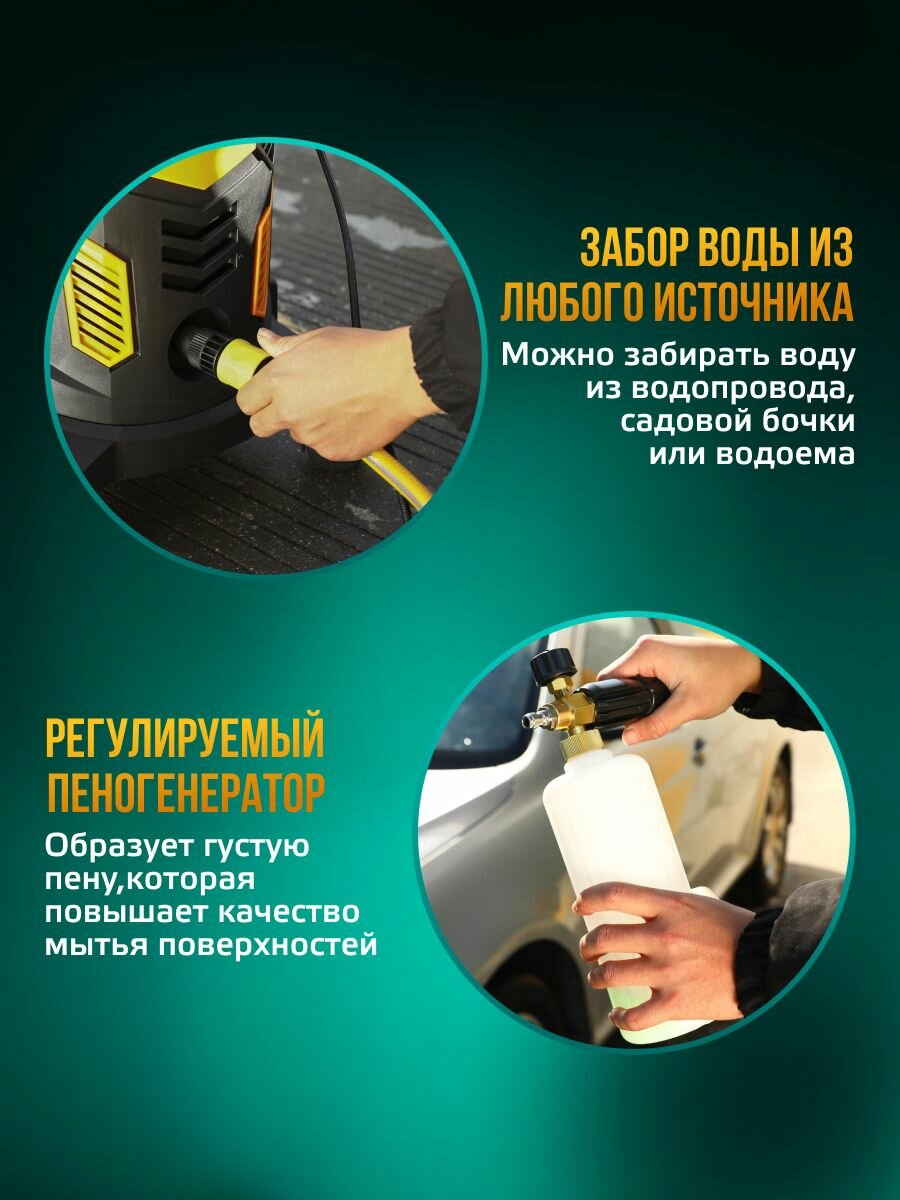 ЗАБОР ВОДЫ ИЗ ЛЮБОГО ИСТОЧНИКА

Можно забирать воду из водопровода, садовой бочки или водоема

РЕГУЛИРУЕМЫЙ ПЕНОГЕНЕРАТОР

Образует густую пену,которая повышает качество мытья поверхностей