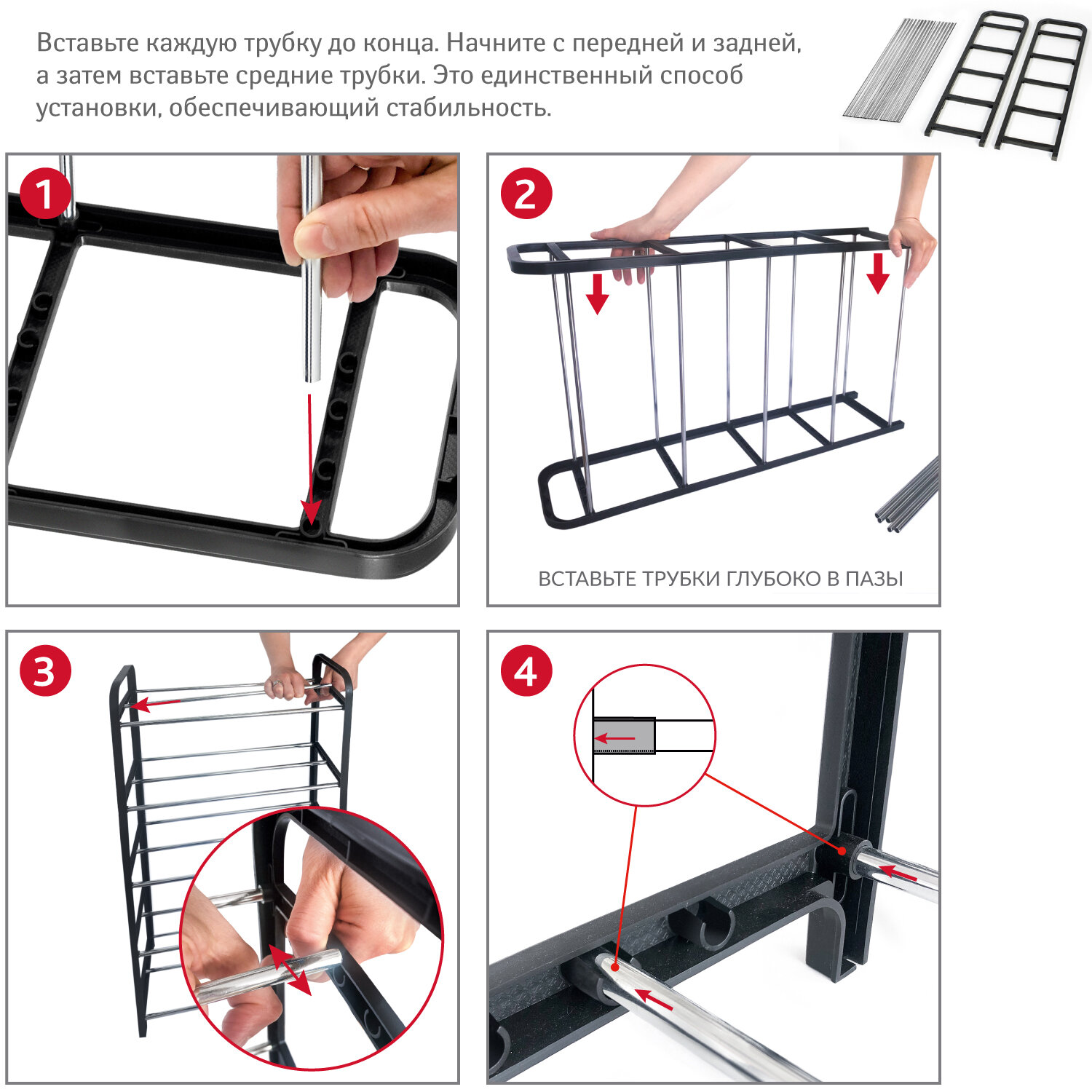 Вставьте каждую трубку до конца. Начните с передней и задней, а затем вставьте средние трубки. Это единственный способ установки, обеспечивающий стабильность.

1

2

ВСТАВЬТЕ ТРУБКИ ГЛУБОКО В ПАЗЫ

3

4