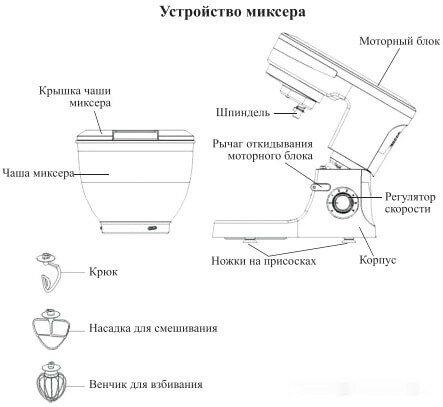 Устройство миксера

Моторный блок

Крышка чаши миксера

Шпиндель

Рычаг откидывания моторного блока

Чаша миксера

Регулятор скорости

Ножки на присосках

Корпус

Крюк

Насадка для смешивания

Венчик для взбивания