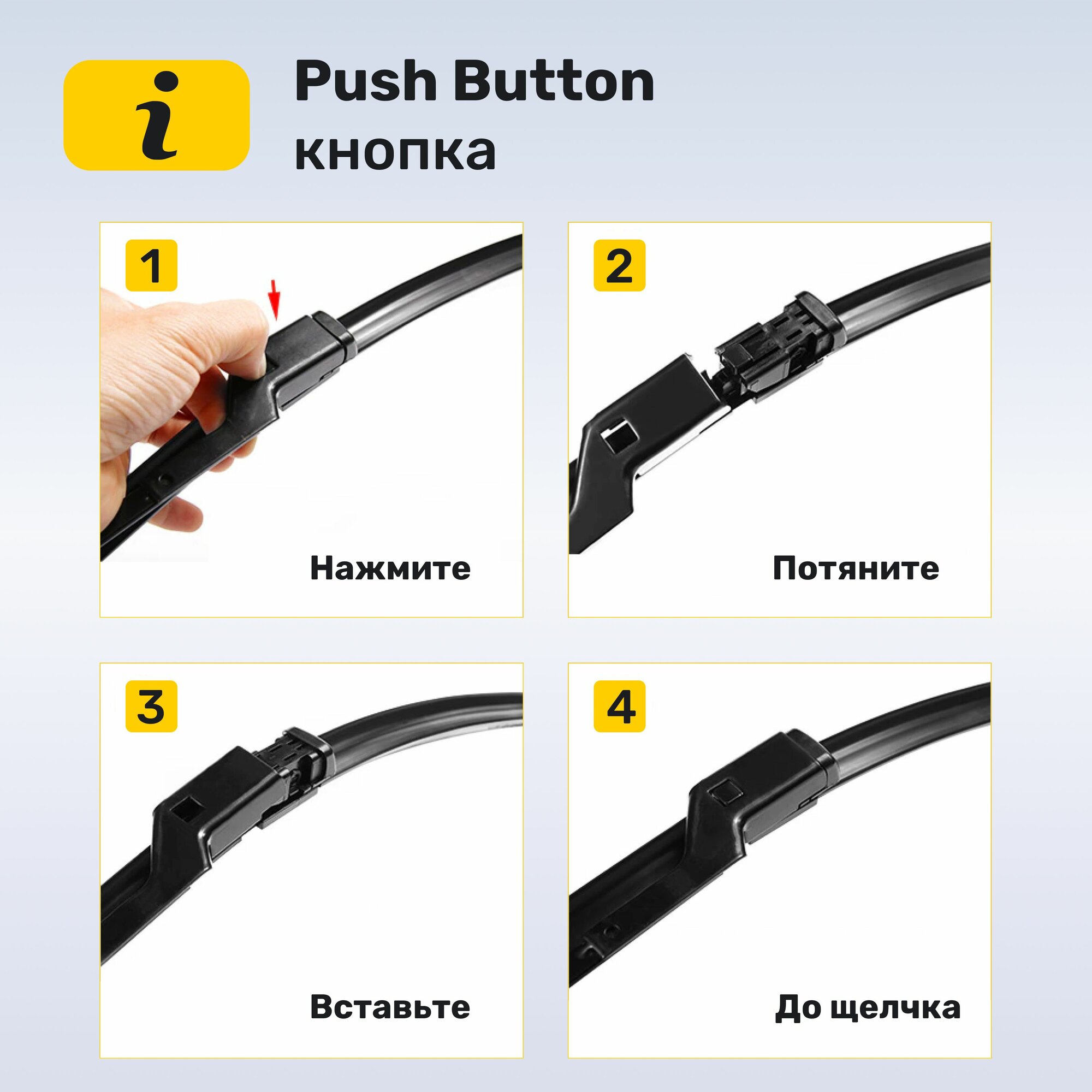 i

Push Button
кнопка

1

Нажмите

2

Потяните

3

Вставьте

4

До щелчка