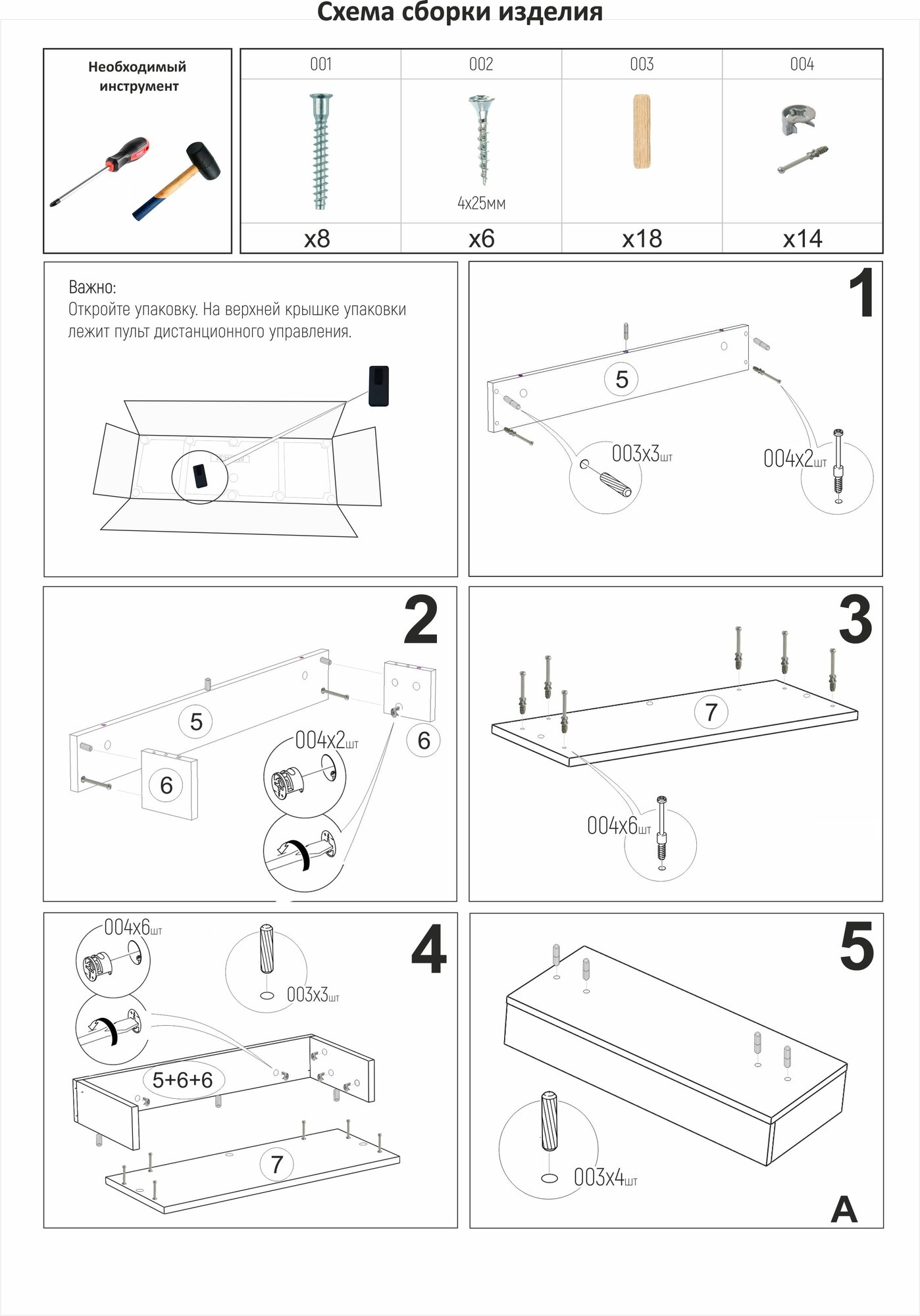 Схема сборки изделия

Необходимый инструмент

| 001 | 002 | 003 | 004 |
|---|---|---|---|
| | 4x25мм | | |
| x8 | x6 | x18 | x14 |

Важно:
Откройте упаковку. На верхней крышке упаковки лежит пульт дистанционного управления.

1

5

003x3шт

004x2шт

2

5

6

6

004x2шт

3

7

004x6шт

4

004x6шт

003x3шт

5+6+6

7

5

003x4шт

A