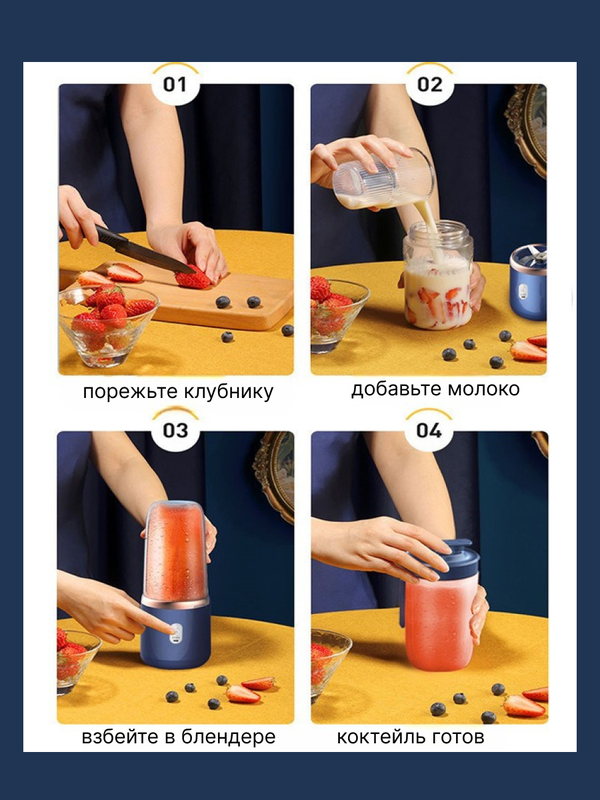 01

порежьте клубнику

02

добавьте молоко

03

взбейте в блендере

04

коктейль готов