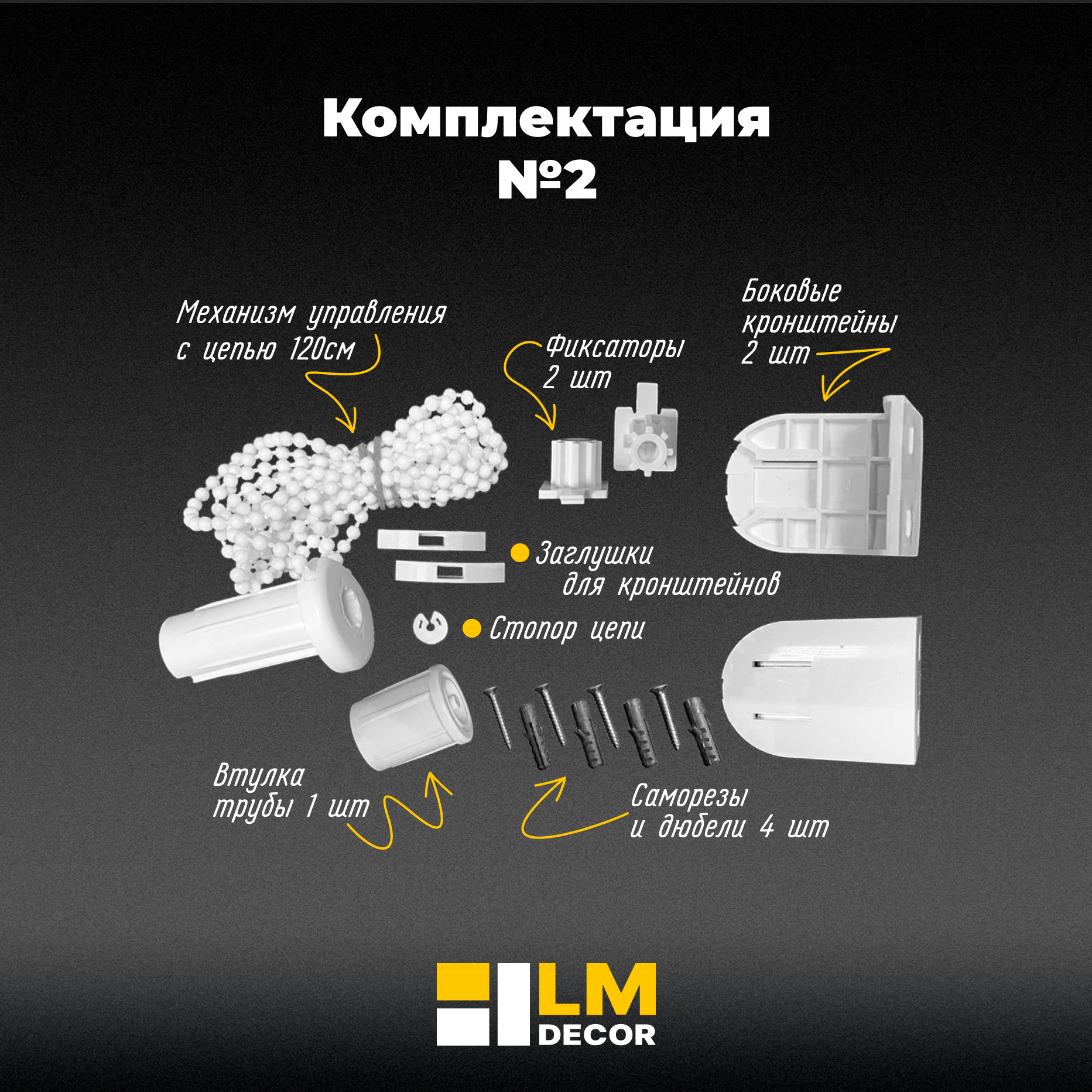 Комплектация
№2

Механизм управления с цепью 120см

Фиксаторы 2 шт

Боковые кронштейны 2 шт

Заглушки для кронштейнов

Стопор цепи

Втулка трубы 1 шт

Саморезы и дюбели 4 шт

LM
DECOR