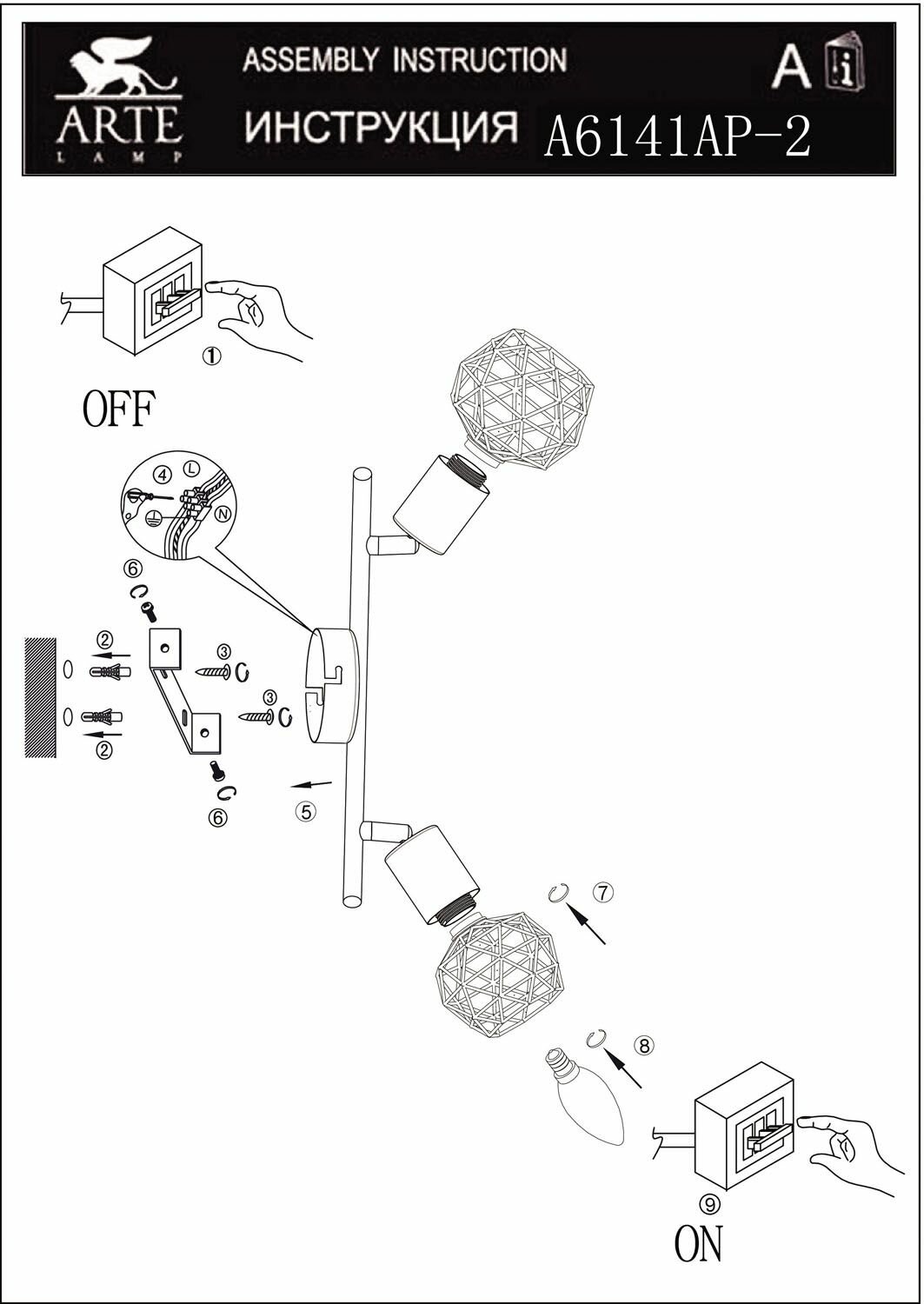 ARTE LAMP

ASSEMBLY INSTRUCTION

ИНСТРУКЦИЯ A6141AP-2

A

①

OFF

④ L

N

⑥

②

③

③

②

⑥

⑤

⑦

⑧

⑨

ON