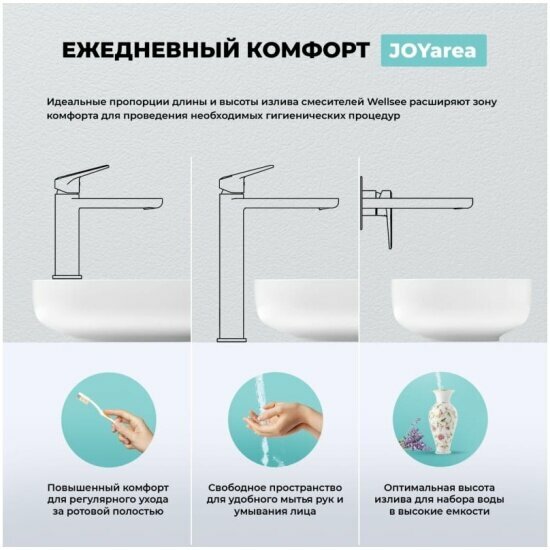 ЕЖЕДНЕВНЫЙ КОМФОРТ JOYarea

Идеальные пропорции длины и высоты излива смесителей Wellsee расширяют зону комфорта для проведения необходимых гигиенических процедур

Повышенный комфорт для регулярного ухода за ротовой полостью

Свободное пространство для удобного мытья рук и умывания лица

Оптимальная высота излива для набора воды в высокие емкости