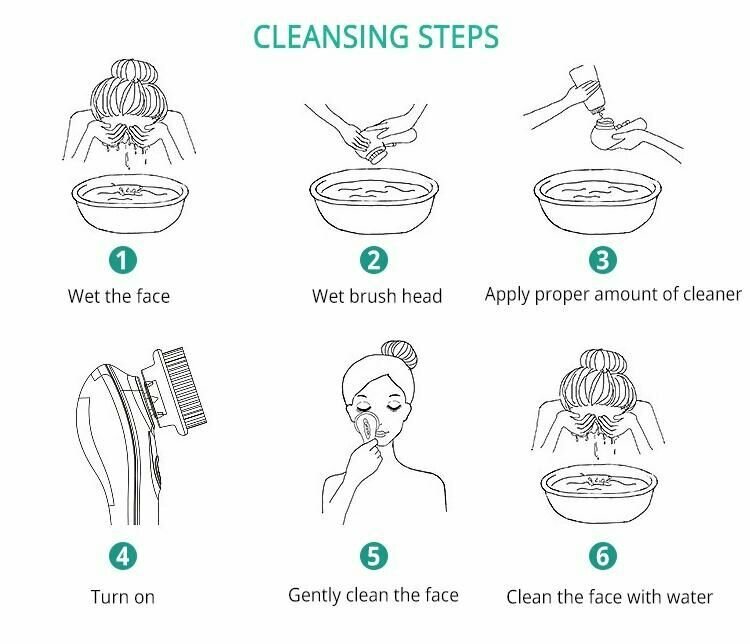 CLEANSING STEPS

1
Wet the face

2
Wet brush head

3
Apply proper amount of cleaner

4
Turn on

5
Gently clean the face

6
Clean the face with water