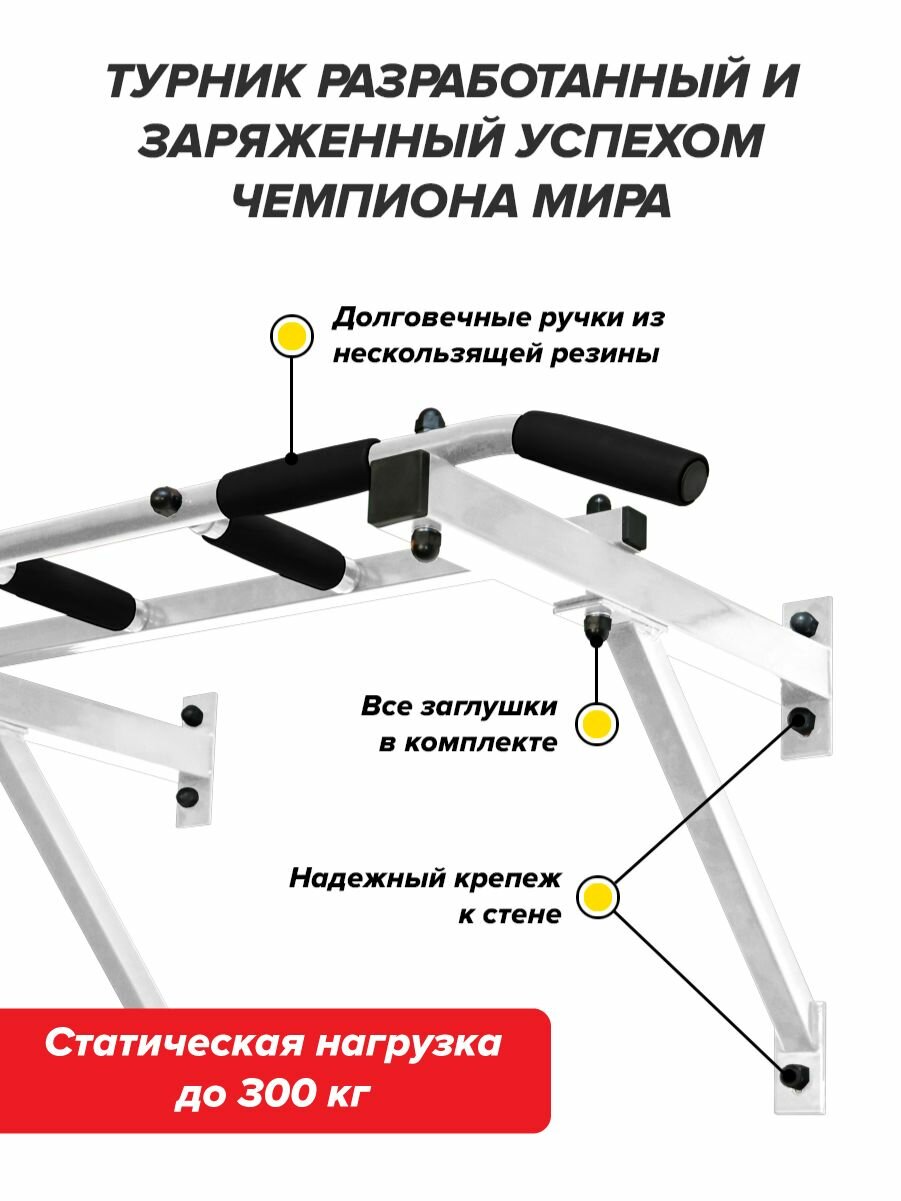 ТУРНИК РАЗРАБОТАННЫЙ И ЗАРЯЖЕННЫЙ УСПЕХОМ ЧЕМПИОНА МИРА

Долговечные ручки из нескользящей резины

Все заглушки в комплекте

Надежный крепеж к стене

Статическая нагрузка до 300 кг