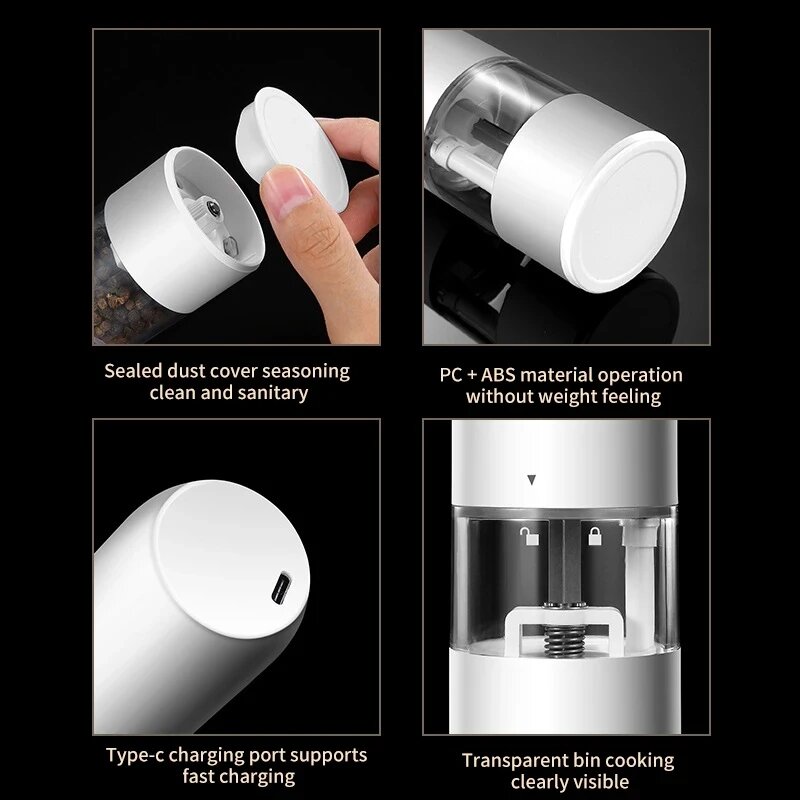 Sealed dust cover seasoning clean and sanitary

PC + ABS material operation without weight feeling

Type-c charging port supports fast charging

Transparent bin cooking clearly visible