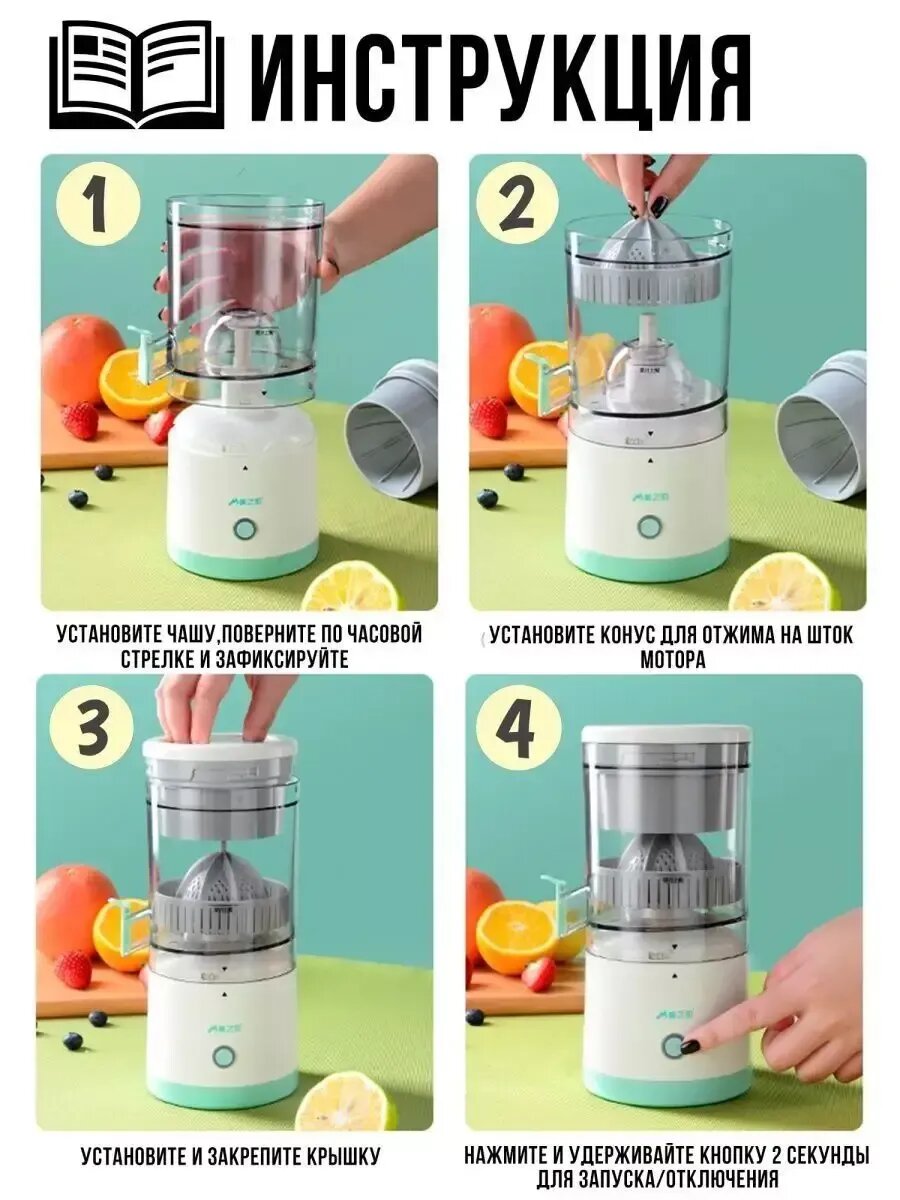 ИНСТРУКЦИЯ

1

УСТАНОВИТЕ ЧАШУ,ПОВЕРНИТЕ ПО ЧАСОВОЙ СТРЕЛКЕ И ЗАФИКСИРУЙТЕ

2

УСТАНОВИТЕ КОНУС ДЛЯ ОТЖИМА НА ШТОК МОТОРА

3

УСТАНОВИТЕ И ЗАКРЕПИТЕ КРЫШКУ

4

НАЖМИТЕ И УДЕРЖИВАЙТЕ КНОПКУ 2 СЕКУНДЫ ДЛЯ ЗАПУСКА/ОТКЛЮЧЕНИЯ