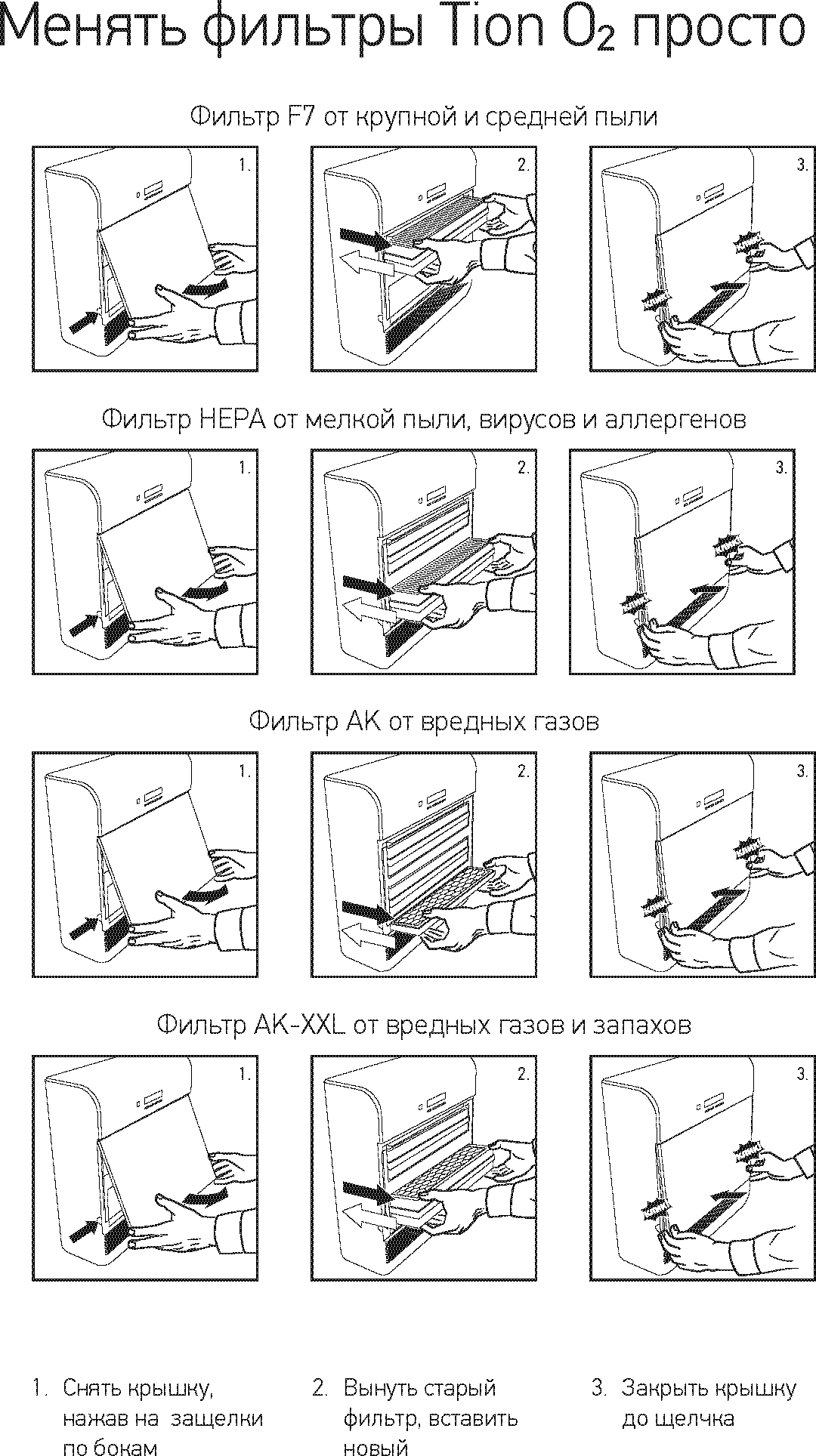 Менять фильтры Tion $O_2$ просто

Фильтр F7 от крупной и средней пыли

1.

2.

3.

Фильтр HEPA от мелкой пыли, вирусов и аллергенов

1.

2.

3.

Фильтр AK от вредных газов

1.

2.

3.

Фильтр AK-XXL от вредных газов и запахов

1.

2.

3.

1. Снять крышку, нажав на защелки по бокам

2. Вынуть старый фильтр, вставить новый

3. Закрыть крышку до щелчка