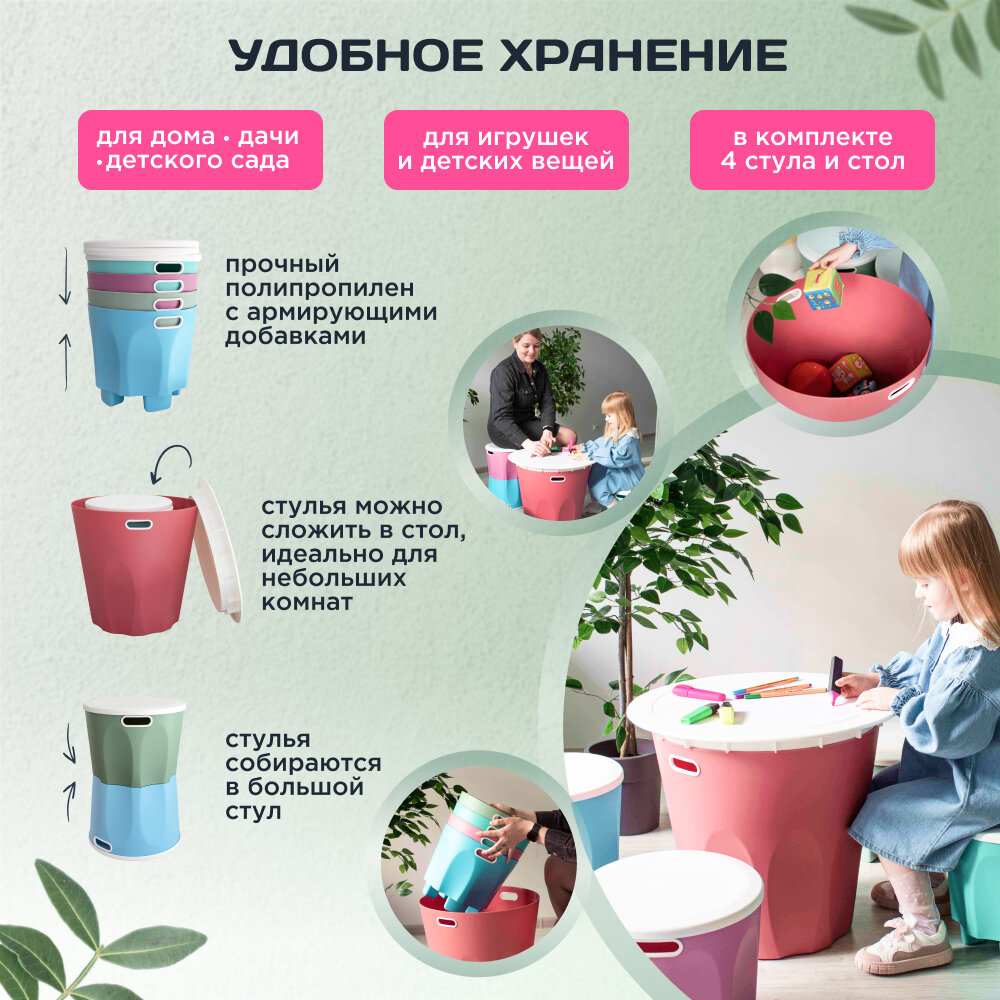 УДОБНОЕ ХРАНЕНИЕ

для дома • дачи •детского сада

для игрушек и детских вещей

в комплекте 4 стула и стол

прочный полипропилен с армирующими добавками

стулья можно сложить в стол, идеально для небольших комнат

стулья собираются в большой стул