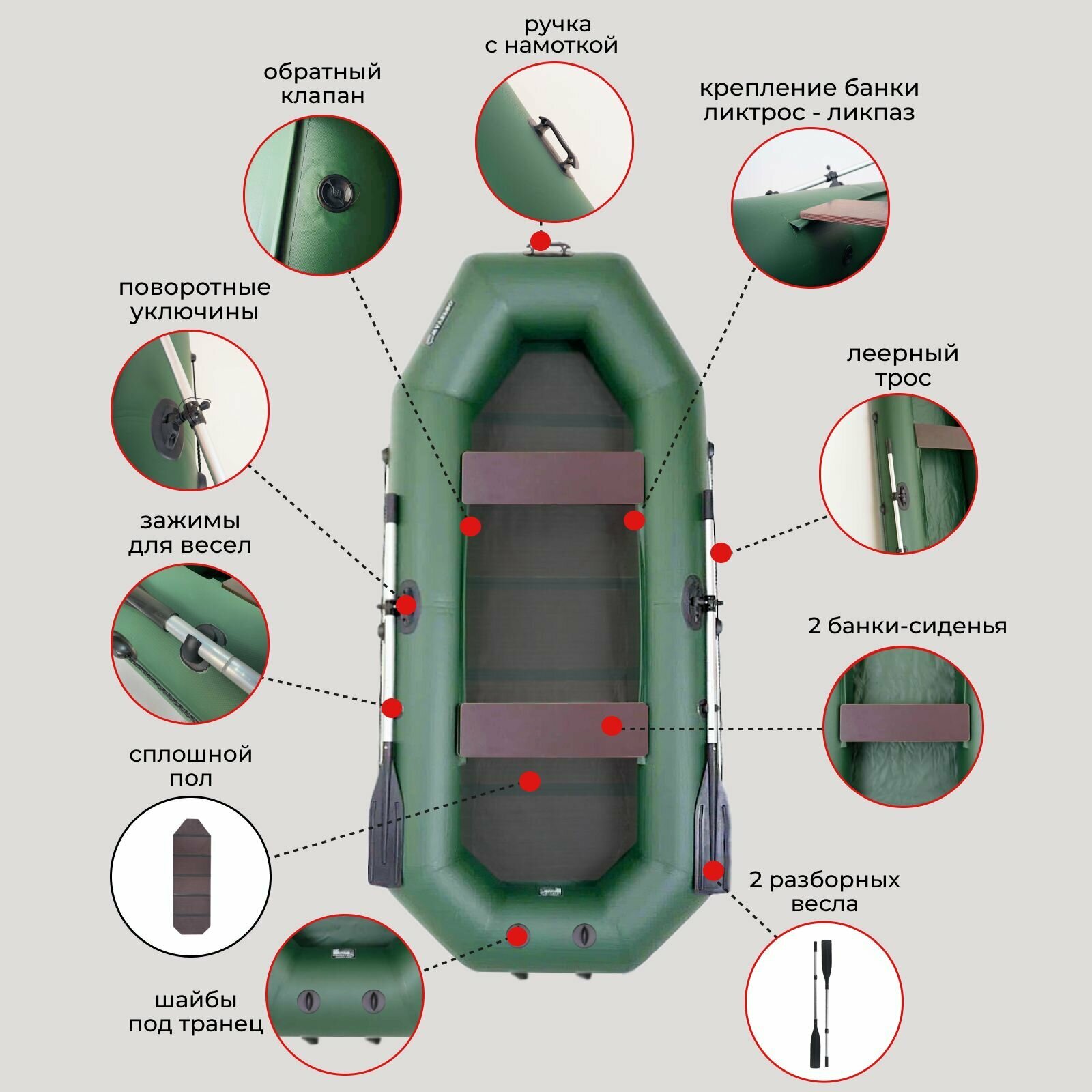 ручка
с намоткой

обратный
клапан

крепление банки
ликтрос - ликпаз

поворотные
уключины

леерный
трос

зажимы
для весел

2 банки-сиденья

сплошной
пол

2 разборных
весла

шайбы
под транец