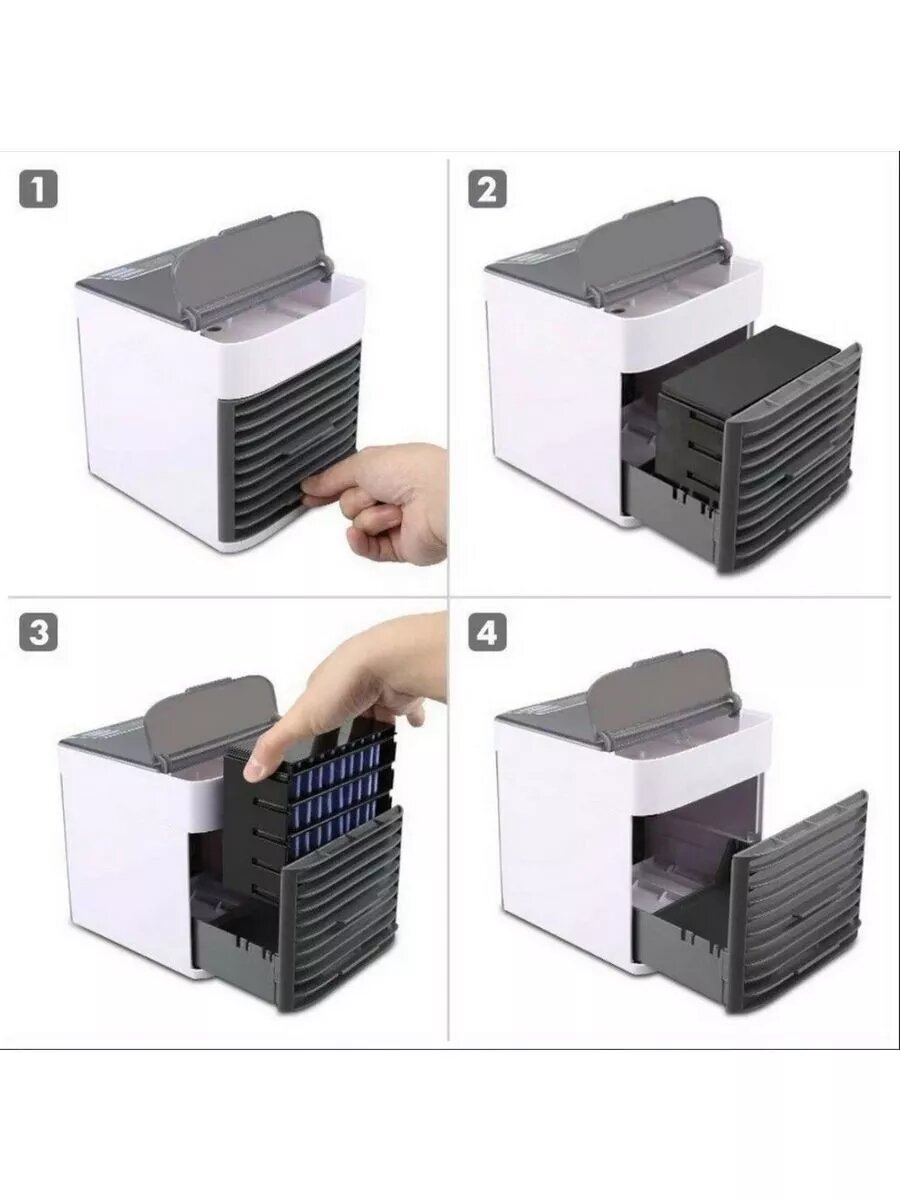 1

2

3

4