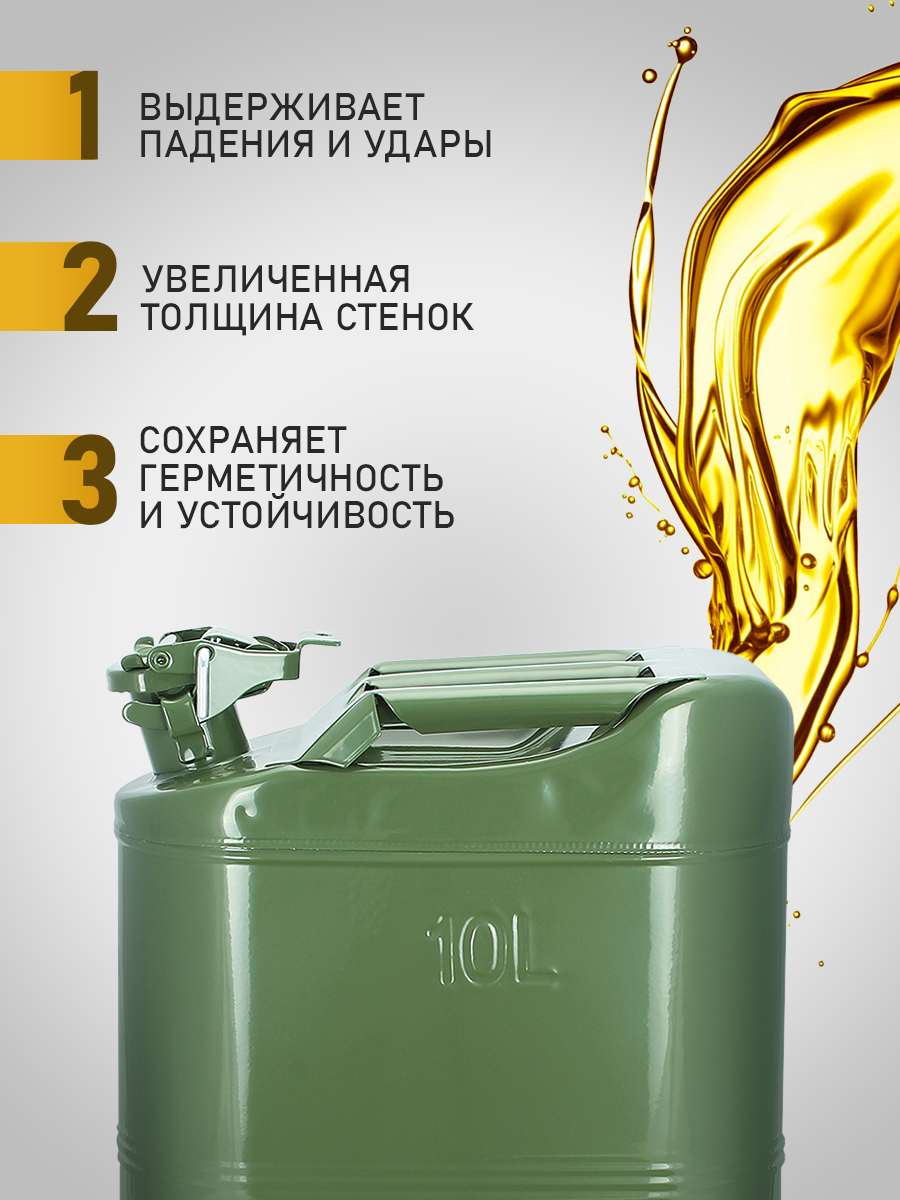 1 ВЫДЕРЖИВАЕТ ПАДЕНИЯ И УДАРЫ

2 УВЕЛИЧЕННАЯ ТОЛЩИНА СТЕНОК

3 СОХРАНЯЕТ ГЕРМЕТИЧНОСТЬ И УСТОЙЧИВОСТЬ

10L