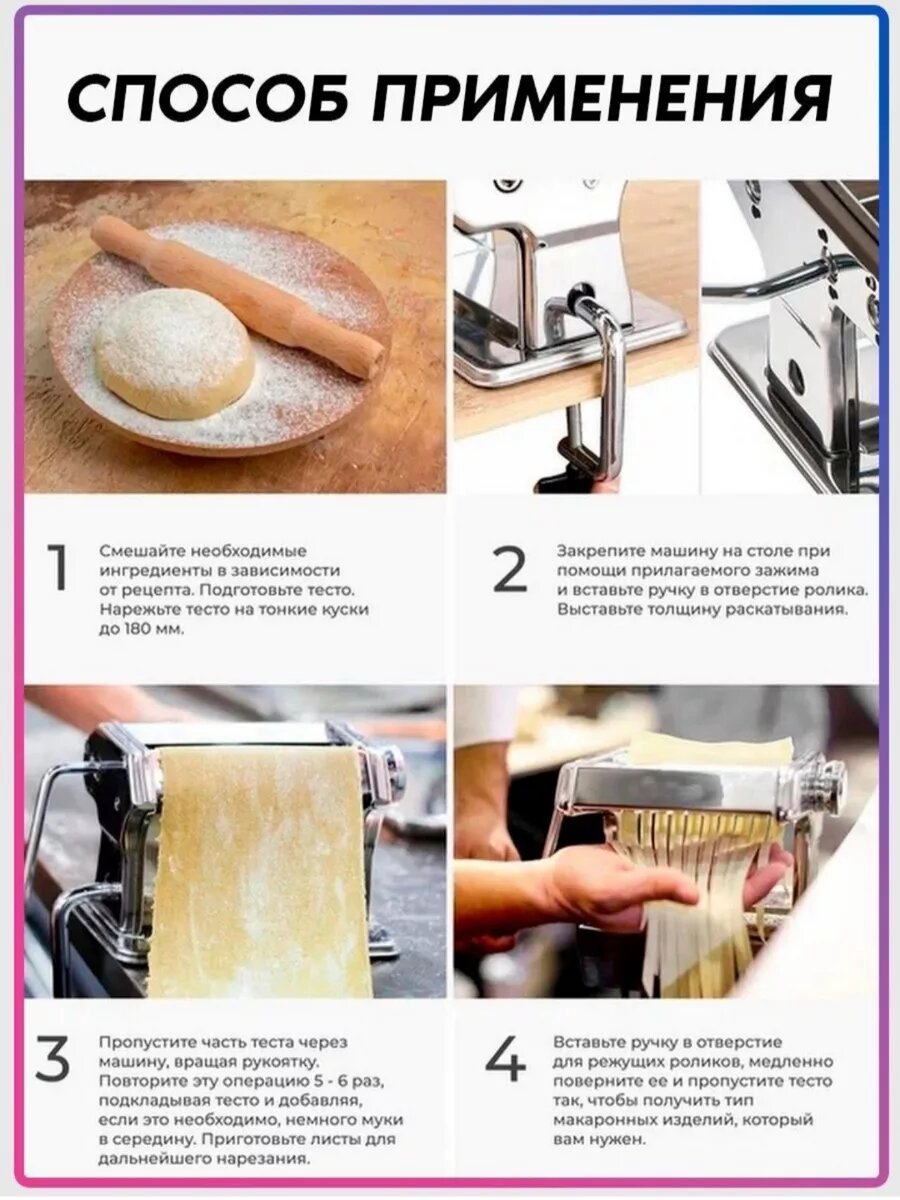 СПОСОБ ПРИМЕНЕНИЯ

1 Смешайте необходимые ингредиенты в зависимости от рецепта. Подготовьте тесто. Нарежьте тесто на тонкие куски до 180 мм.

2 Закрепите машину на столе при помощи прилагаемого зажима и вставьте ручку в отверстие ролика. Выставьте толщину раскатывания.

3 Пропустите часть теста через машину, вращая рукоятку. Повторите эту операцию 5 - 6 раз, подкладывая тесто и добавляя, если это необходимо, немного муки в середину. Приготовьте листы для дальнейшего нарезания.

4 Вставьте ручку в отверстие для режущих роликов, медленно поверните ее и пропустите тесто так, чтобы получить тип макаронных изделий, который вам нужен.