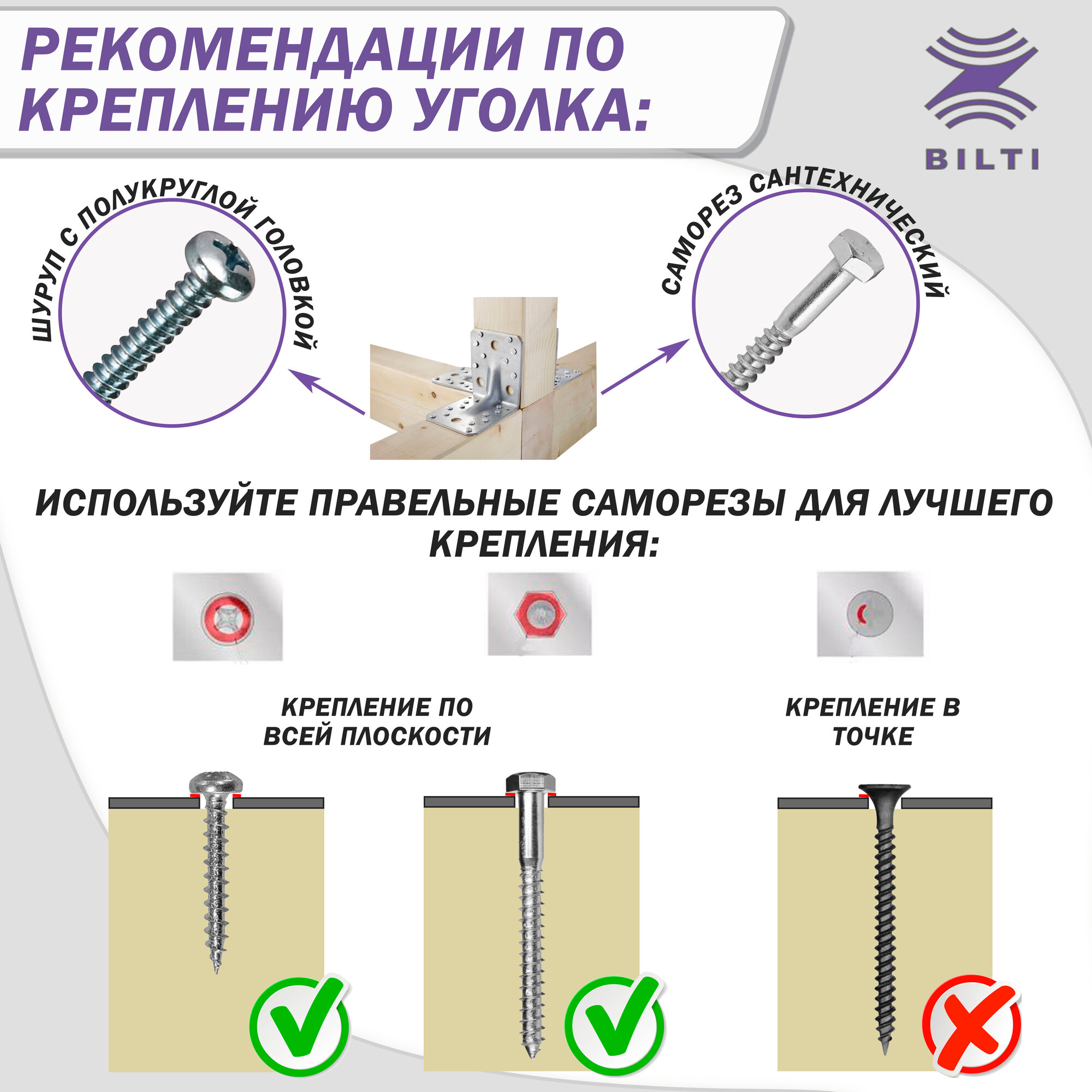 РЕКОМЕНДАЦИИ ПО КРЕПЛЕНИЮ УГОЛКА:

BILTI

ШУРУП С ПОЛУКРУГЛОЙ ГОЛОВКОЙ

САМОРЕЗ САНТЕХНИЧЕСКИЙ

ИСПОЛЬЗУЙТЕ ПРАВЕЛЬНЫЕ САМОРЕЗЫ ДЛЯ ЛУЧШЕГО КРЕПЛЕНИЯ:

КРЕПЛЕНИЕ ПО ВСЕЙ ПЛОСКОСТИ

КРЕПЛЕНИЕ В ТОЧКЕ