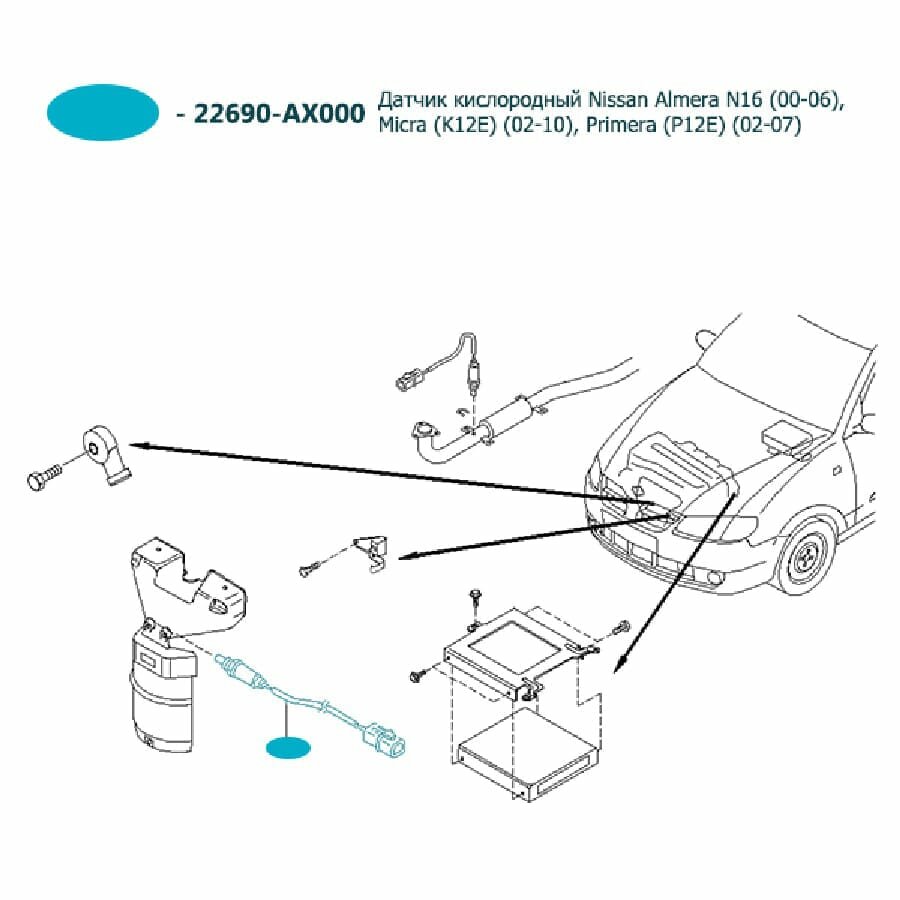 - 22690-AX000 Датчик кислородный Nissan Almera N16 (00-06), Micra (K12E) (02-10), Primera (P12E) (02-07)