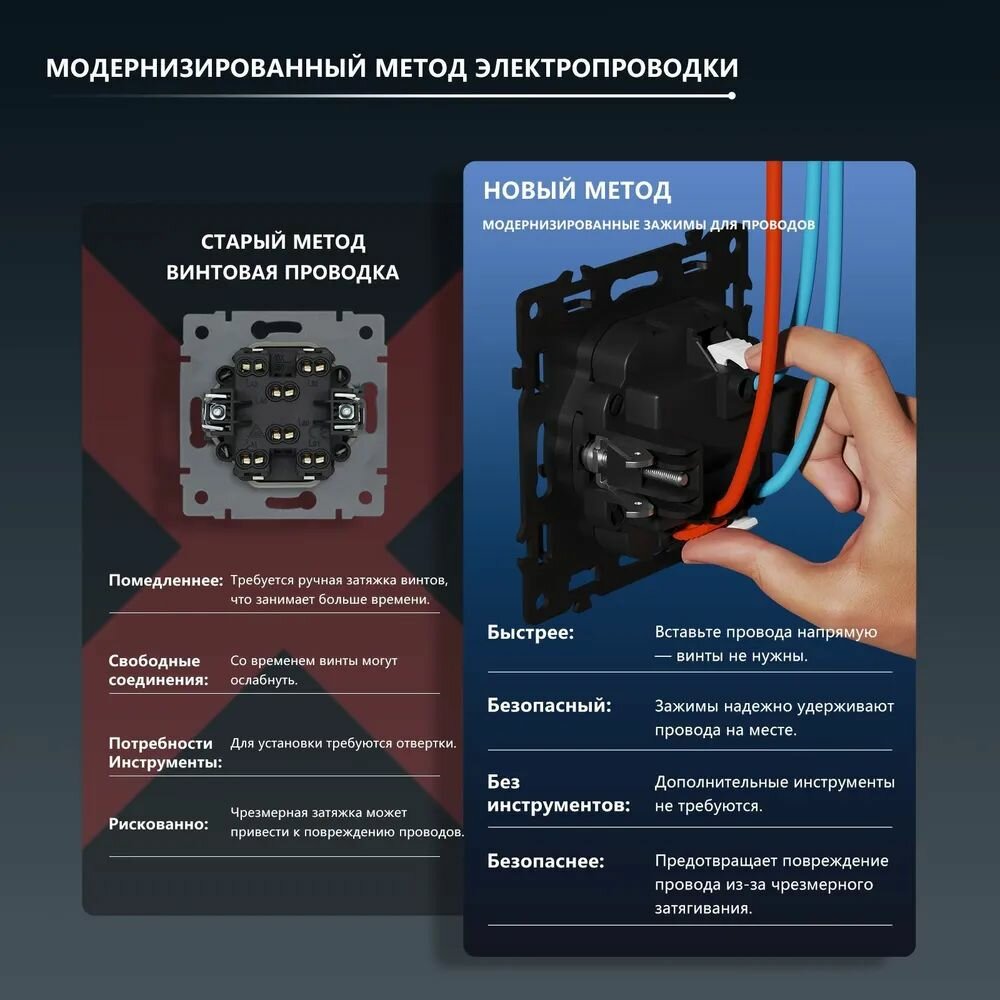 МОДЕРНИЗИРОВАННЫЙ МЕТОД ЭЛЕКТРОПРОВОДКИ

СТАРЫЙ МЕТОД
ВИНТОВАЯ ПРОВОДКА

Помедленнее: Требуется ручная затяжка винтов, что занимает больше времени.

Свободные соединения: Со временем винты могут ослабнуть.

Потребности Инструменты: Для установки требуются отвертки.

Рискованно: Чрезмерная затяжка может привести к повреждению проводов.

НОВЫЙ МЕТОД
МОДЕРНИЗИРОВАННЫЕ ЗАЖИМЫ ДЛЯ ПРОВОДОВ

Быстрее: Вставьте провода напрямую — винты не нужны.

Безопасный: Зажимы надежно удерживают провода на месте.

Без инструментов: Дополнительные инструменты не требуются.

Безопаснее: Предотвращает повреждение провода из-за чрезмерного затягивания.