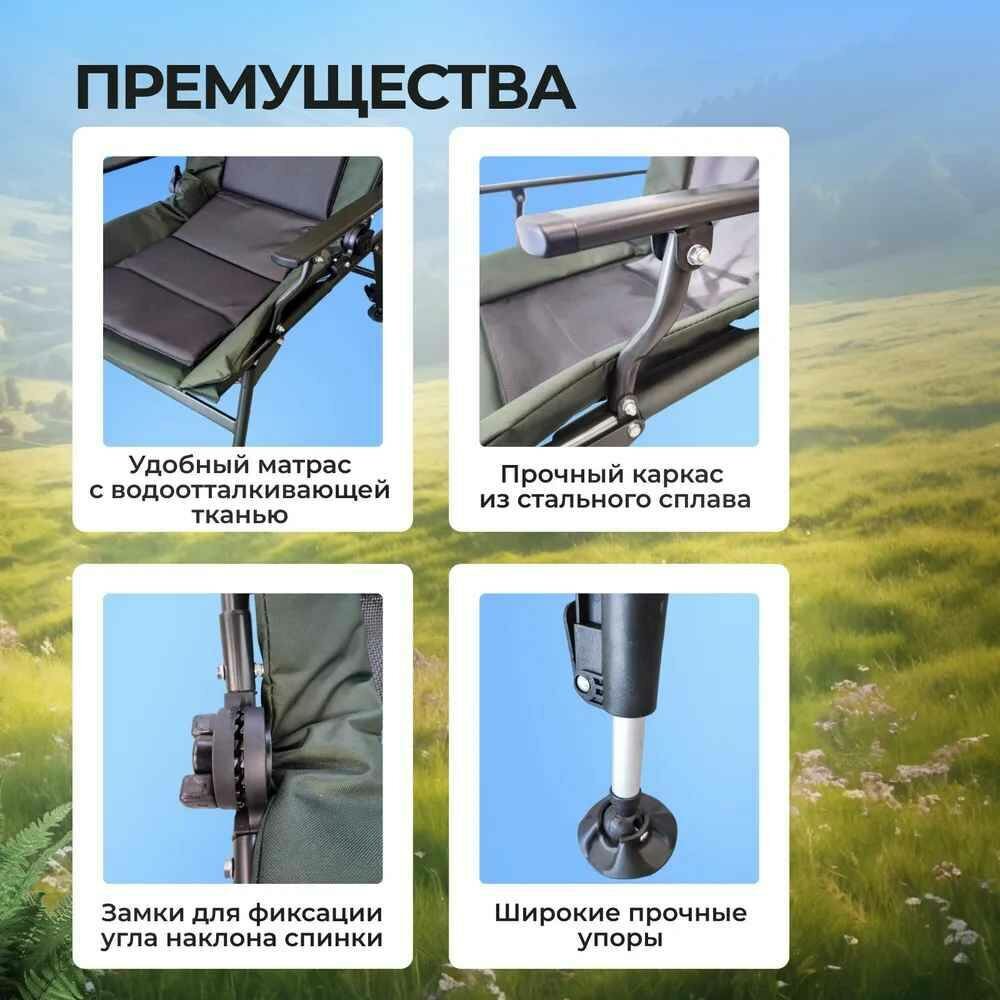 ПРЕМУЩЕСТВА

Удобный матрас с водоотталкивающей тканью

Прочный каркас из стального сплава

Замки для фиксации угла наклона спинки

Широкие прочные упоры