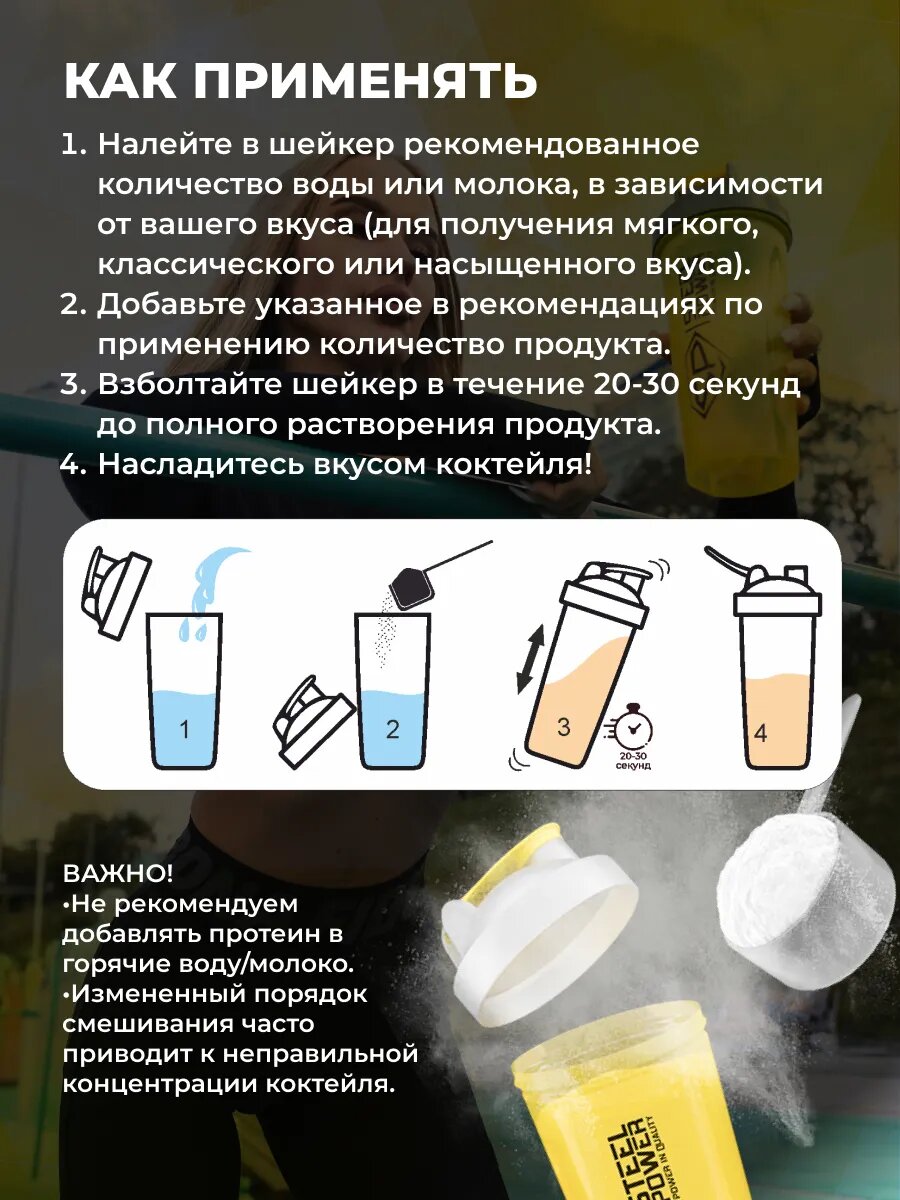 КАК ПРИМЕНЯТЬ

1. Налейте в шейкер рекомендованное количество воды или молока, в зависимости от вашего вкуса (для получения мягкого, классического или насыщенного вкуса).
2. Добавьте указанное в рекомендациях по применению количество продукта.
3. Взболтайте шейкер в течение 20-30 секунд до полного растворения продукта.
4. Насладитесь вкусом коктейля!

1

2

3

20-30 секунд

4

ВАЖНО!
•Не рекомендуем добавлять протеин в горячие воду/молоко.
•Измененный порядок смешивания часто приводит к неправильной концентрации коктейля.

STEEL POWER
POWER IN QUALITY