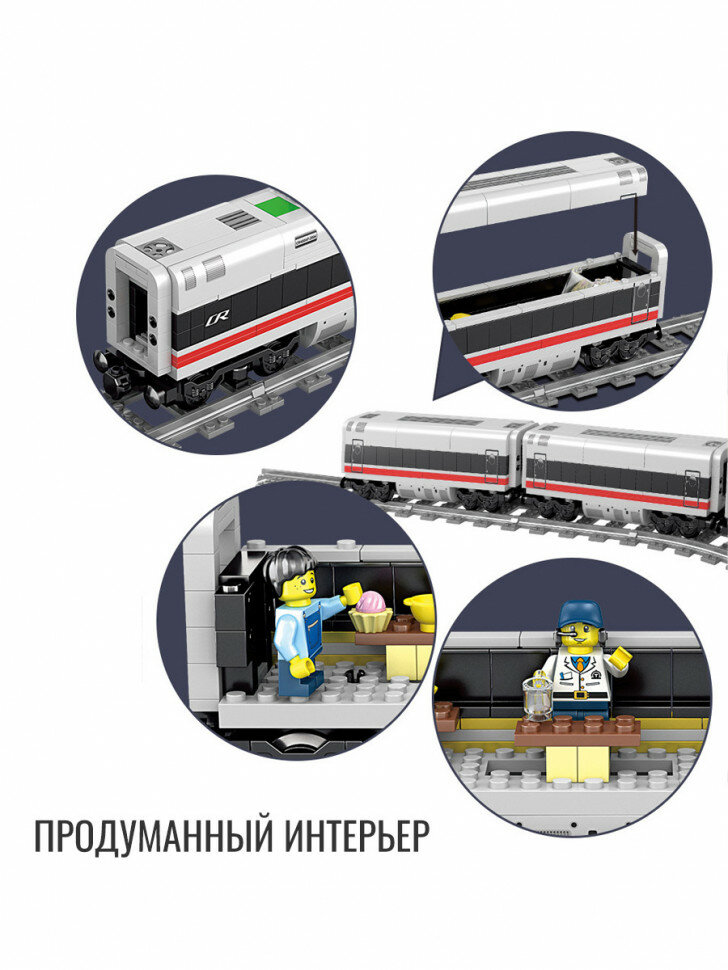 CR

ПРОДУМАННЫЙ ИНТЕРЬЕР