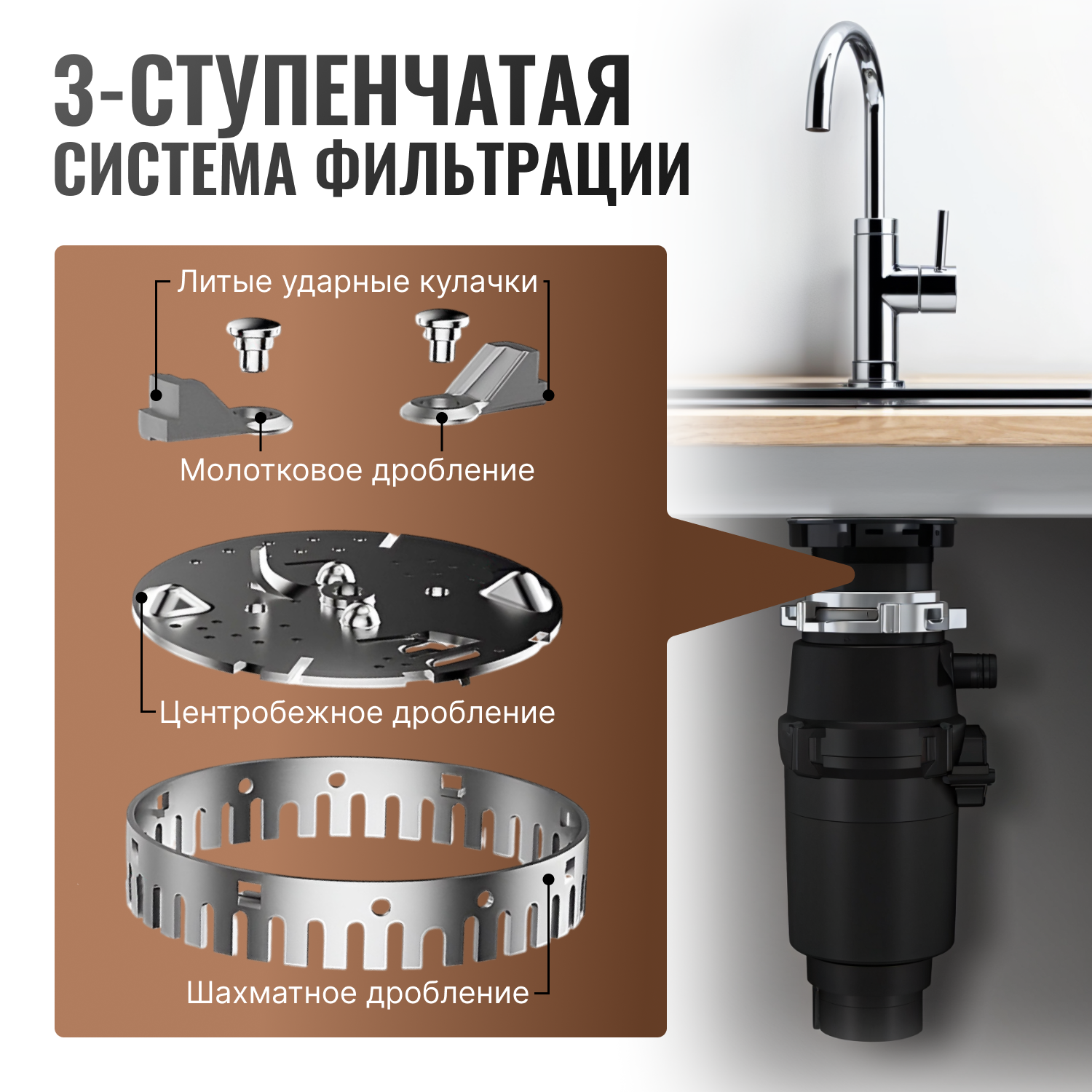 3-СТУПЕНЧАТАЯ СИСТЕМА ФИЛЬТРАЦИИ

Литые ударные кулачки

Молотковое дробление

Центробежное дробление

Шахматное дробление