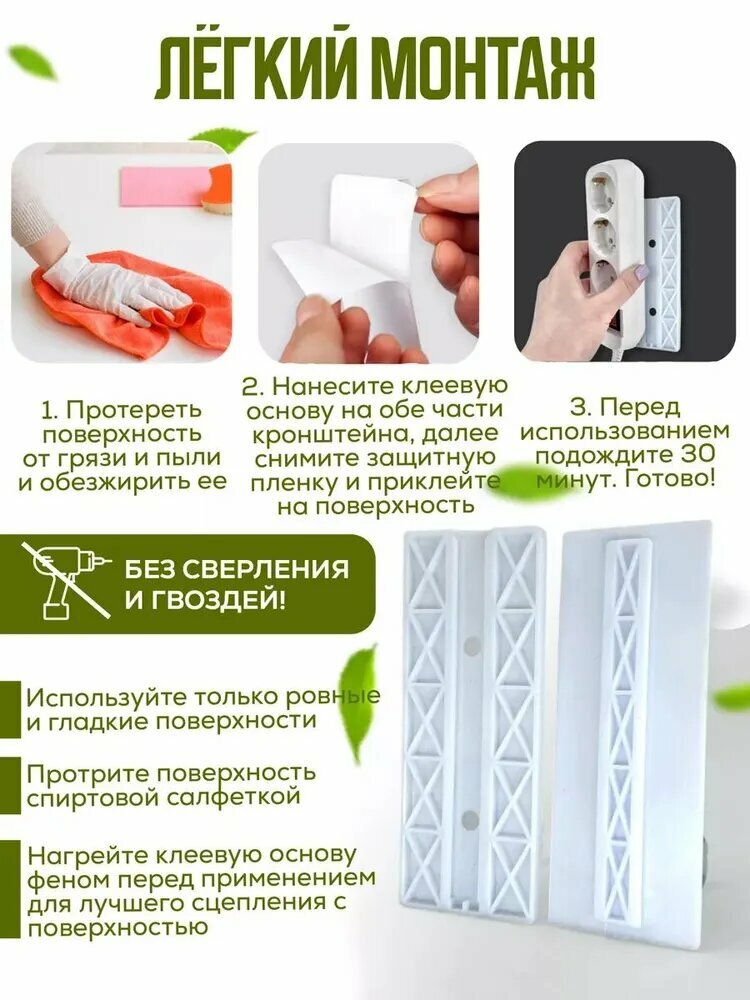 ЛЁГКИЙ МОНТАЖ

1. Протереть поверхность от грязи и пыли и обезжирить ее

2. Нанесите клеевую основу на обе части кронштейна, далее снимите защитную пленку и приклейте на поверхность

3. Перед использованием подождите 30 минут. Готово!

БЕЗ СВЕРЛЕНИЯ И ГВОЗДЕЙ!

Используйте только ровные и гладкие поверхности

Протрите поверхность спиртовой салфеткой

Нагрейте клеевую основу феном перед применением для лучшего сцепления с поверхностью