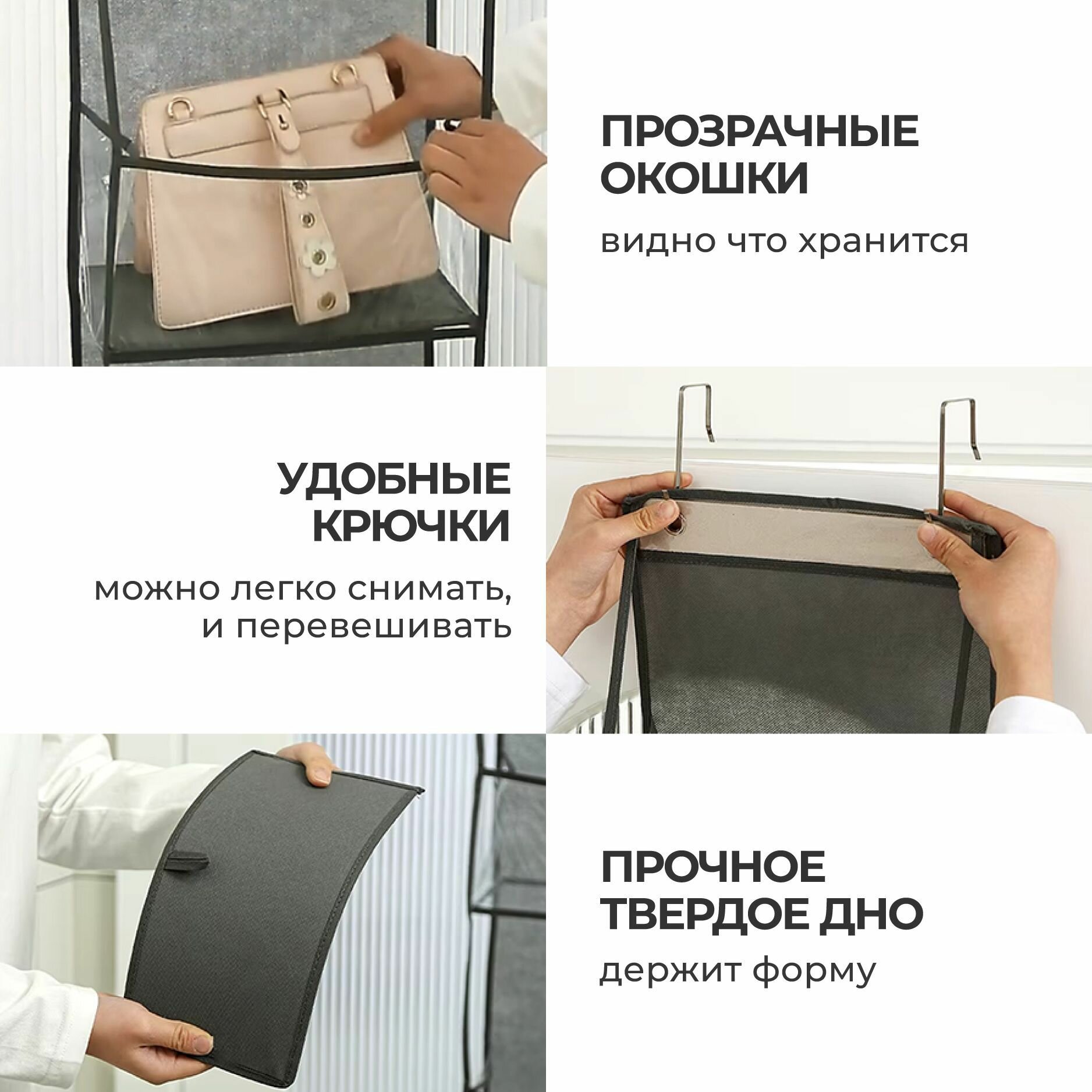 ПРОЗРАЧНЫЕ ОКОШКИ

видно что хранится

УДОБНЫЕ КРЮЧКИ

можно легко снимать, и перевешивать

ПРОЧНОЕ ТВЕРДОЕ ДНО

держит форму