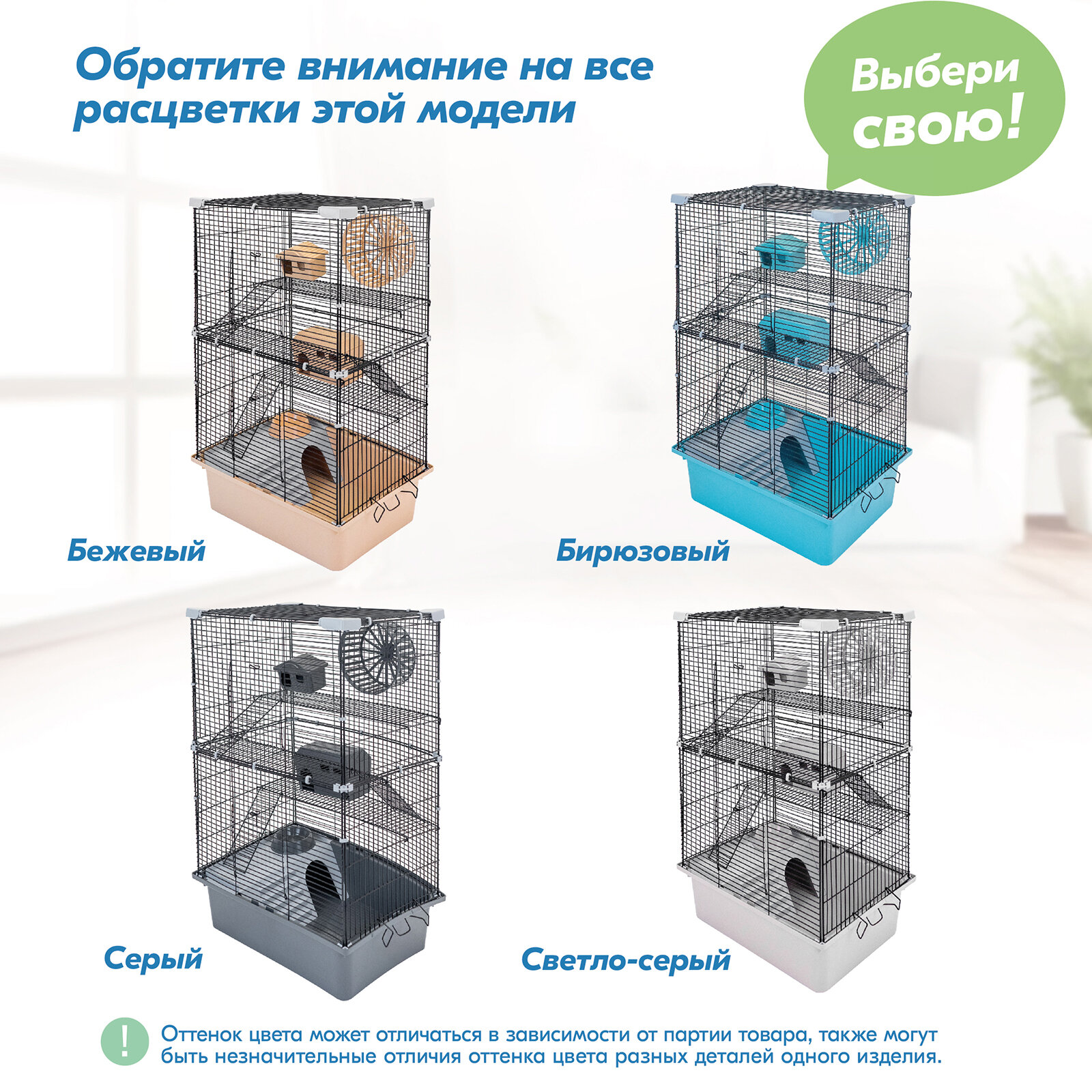 Обратите внимание на все расцветки этой модели

Выбери свою!

Бежевый

Бирюзовый

Серый

Светло-серый

!

Оттенок цвета может отличаться в зависимости от партии товара, также могут быть незначительные отличия оттенка цвета разных деталей одного изделия.