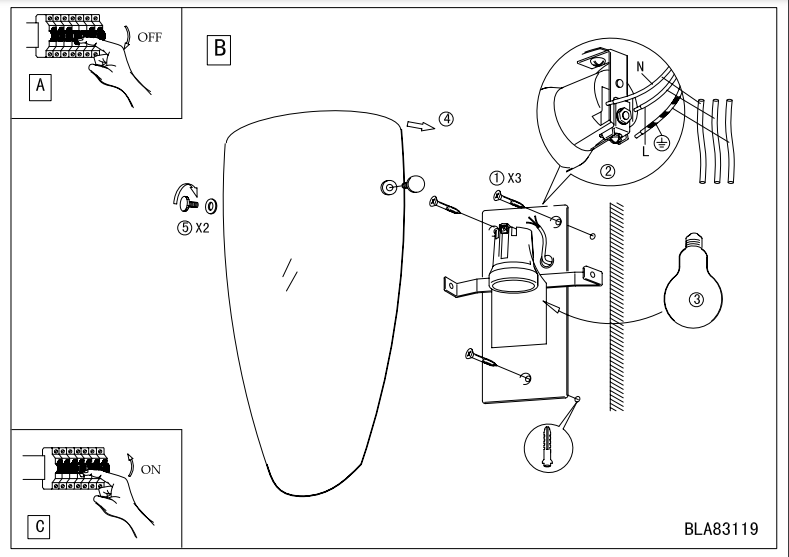 OFF

A

B

④

⑤ X2

① X3

N

L

②

③

ON

C

BLA83119