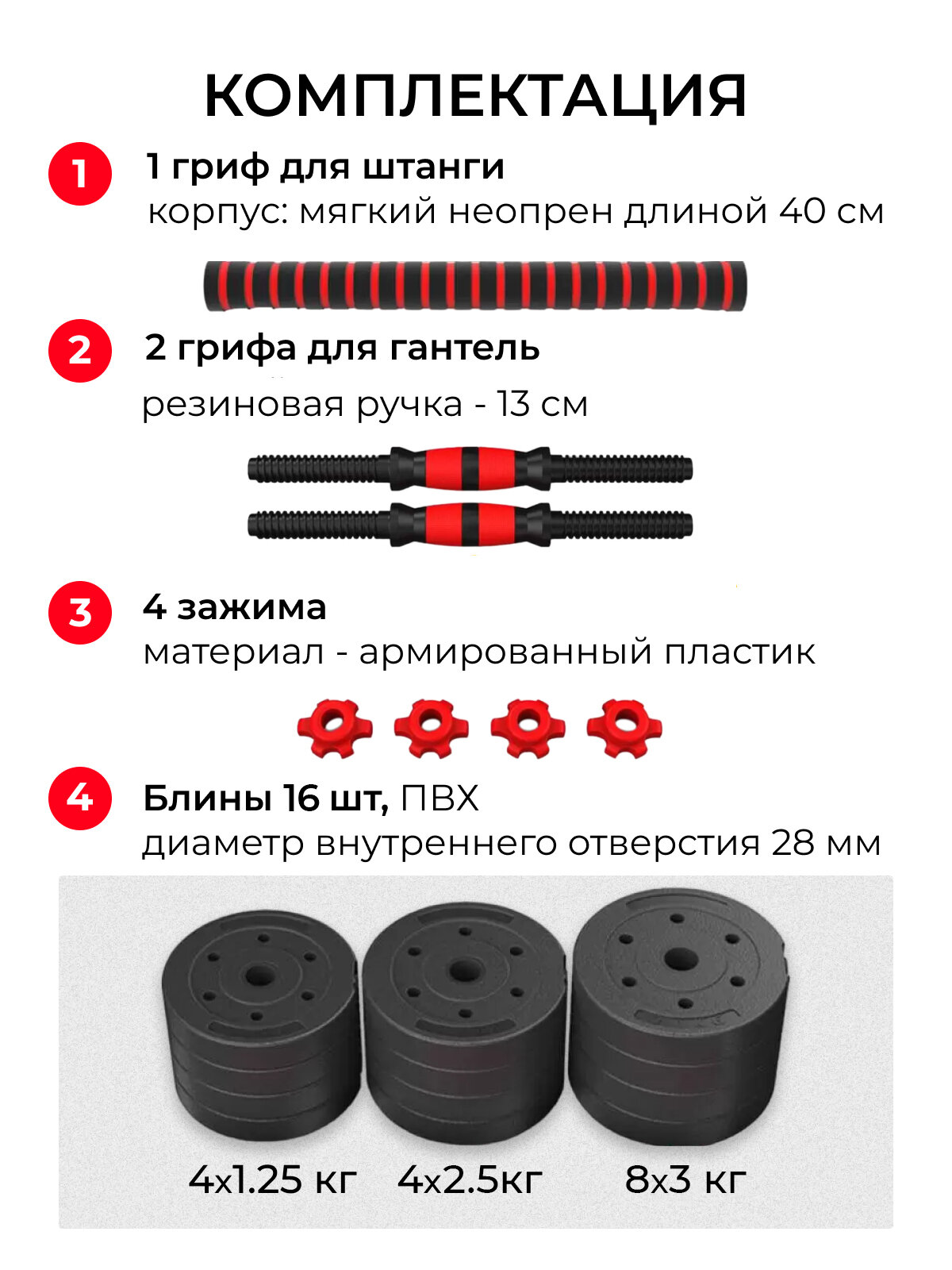 КОМПЛЕКТАЦИЯ

1

1 гриф для штанги
корпус: мягкий неопрен длиной 40 см

2

2 грифа для гантель
резиновая ручка - 13 см

3

4 зажима
материал - армированный пластик

4

Блины 16 шт, ПВХ
диаметр внутреннего отверстия 28 мм

4x1.25 кг 4x2.5кг 8x3 кг