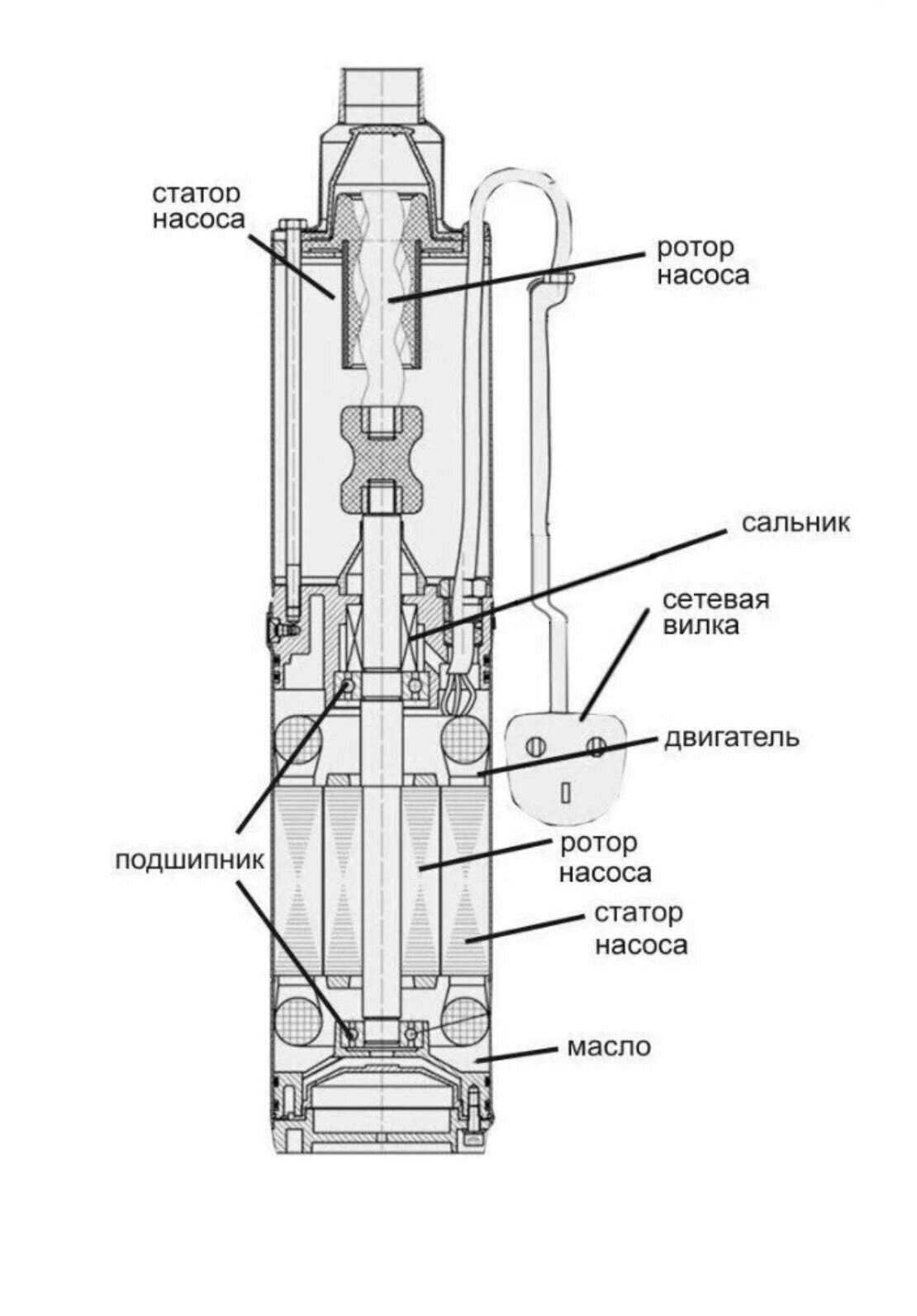 статор насоса

ротор насоса

сальник

сетевая вилка

двигатель

подшипник

ротор насоса

статор насоса

масло