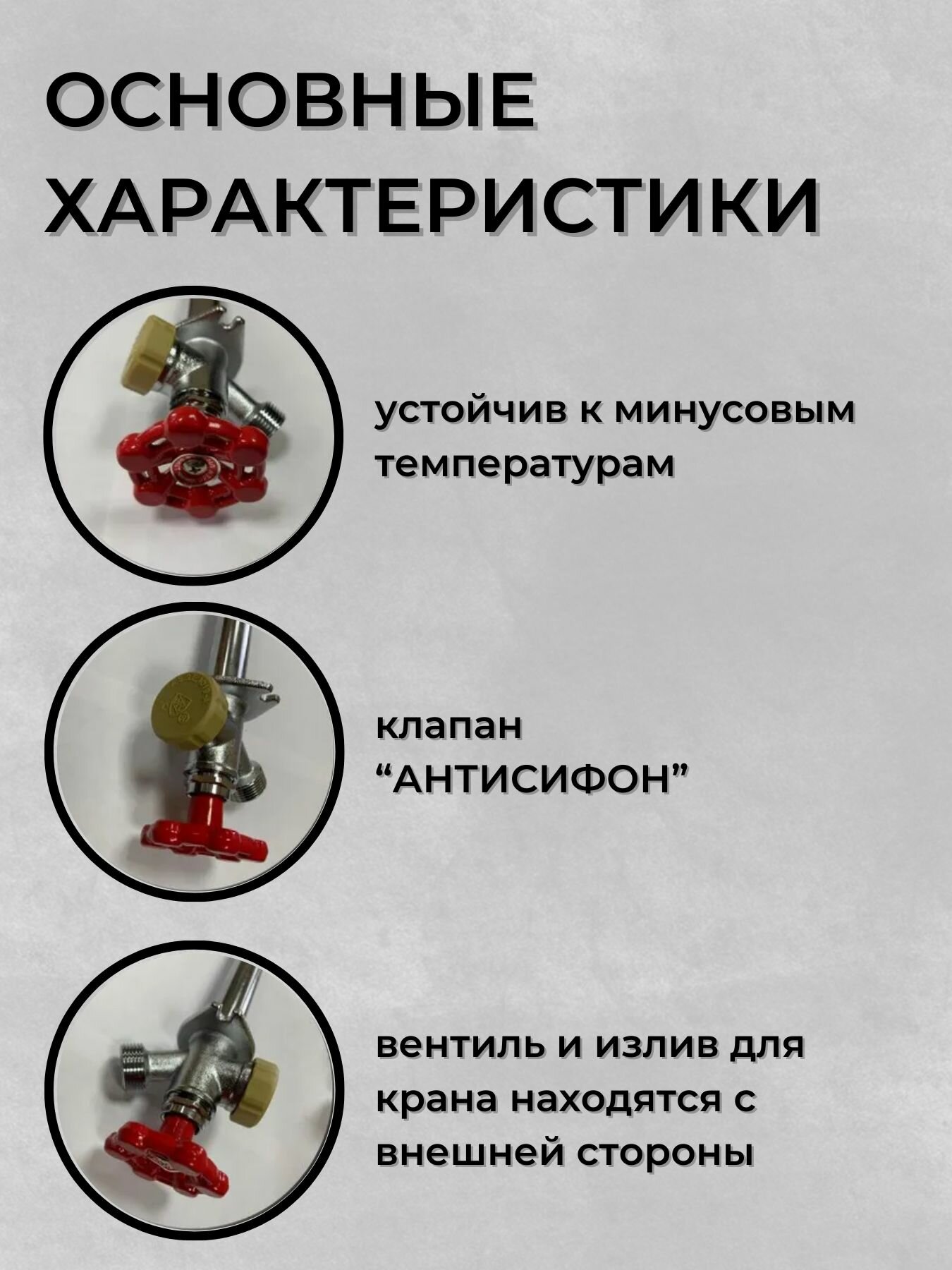 ОСНОВНЫЕ ХАРАКТЕРИСТИКИ

устойчив к минусовым температурам

клапан “АНТИСИФОН”

вентиль и излив для крана находятся с внешней стороны