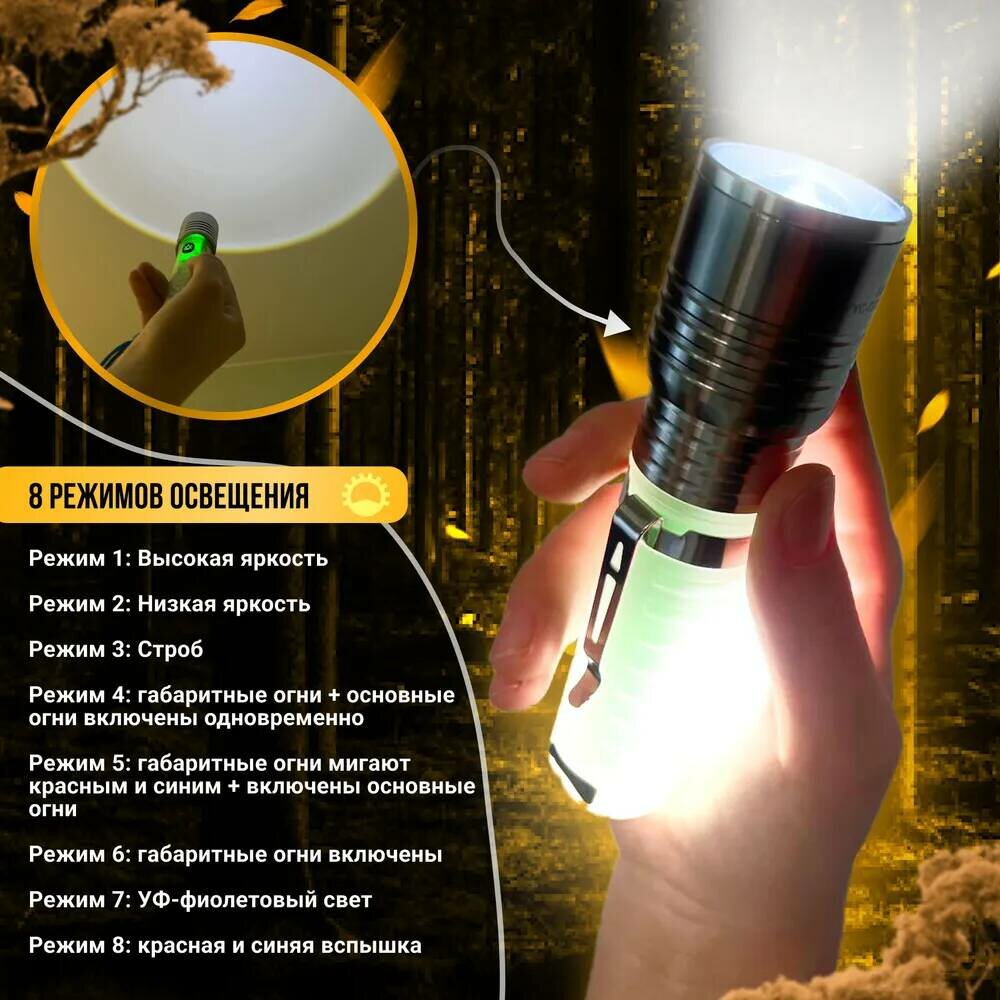 8 РЕЖИМОВ ОСВЕЩЕНИЯ

Режим 1: Высокая яркость

Режим 2: Низкая яркость

Режим 3: Строб

Режим 4: габаритные огни + основные огни включены одновременно

Режим 5: габаритные огни мигают красным и синим + включены основные огни

Режим 6: габаритные огни включены

Режим 7: УФ-фиолетовый свет

Режим 8: красная и синяя вспышка