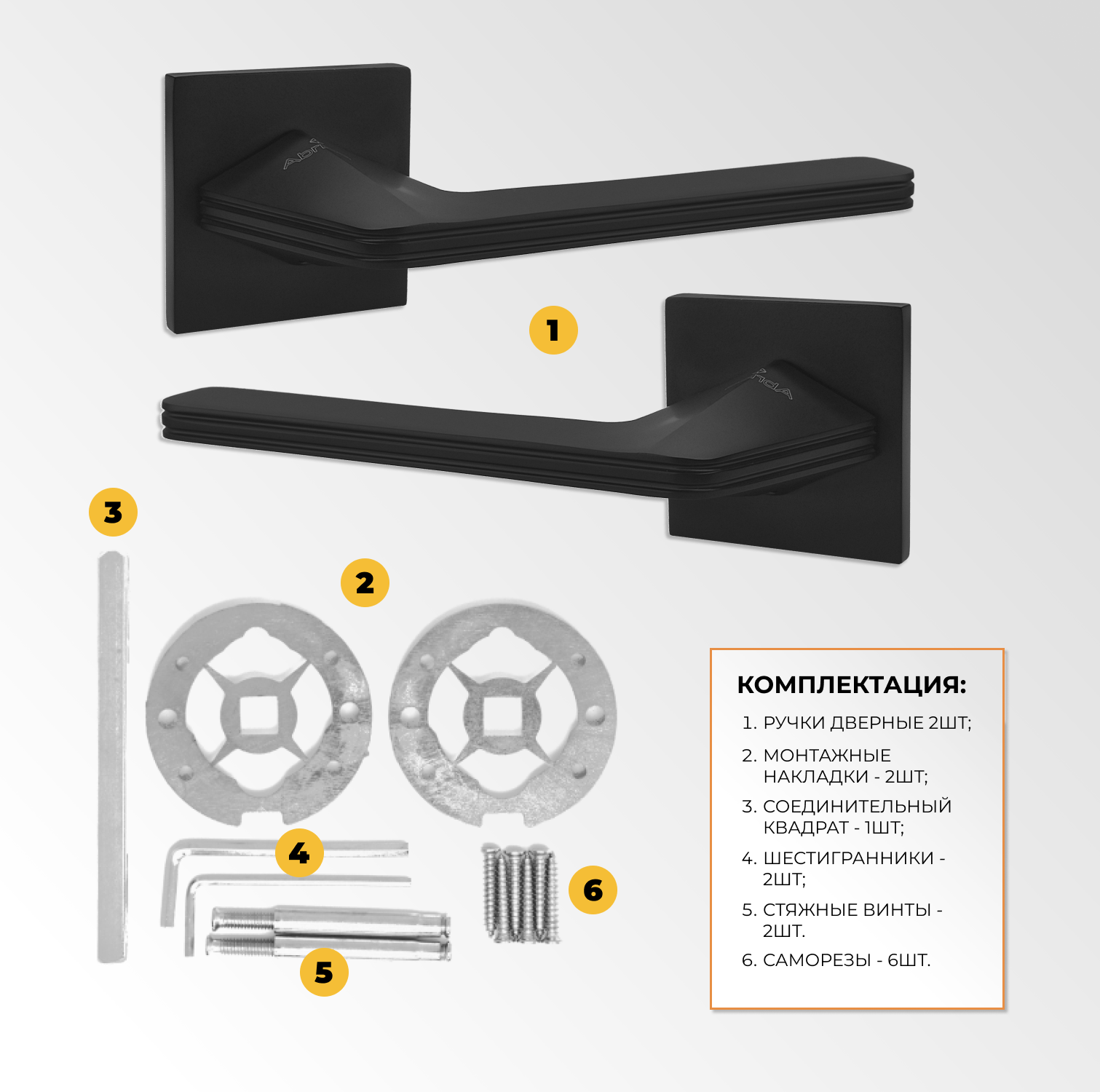 1

3

2

4

6

5

КОМПЛЕКТАЦИЯ:

1. РУЧКИ ДВЕРНЫЕ 2ШТ;

2. МОНТАЖНЫЕ НАКЛАДКИ - 2ШТ;

3. СОЕДИНИТЕЛЬНЫЙ КВАДРАТ - 1ШТ;

4. ШЕСТИГРАННИКИ - 2ШТ;

5. СТЯЖНЫЕ ВИНТЫ - 2ШТ.

6. САМОРЕЗЫ - 6ШТ.