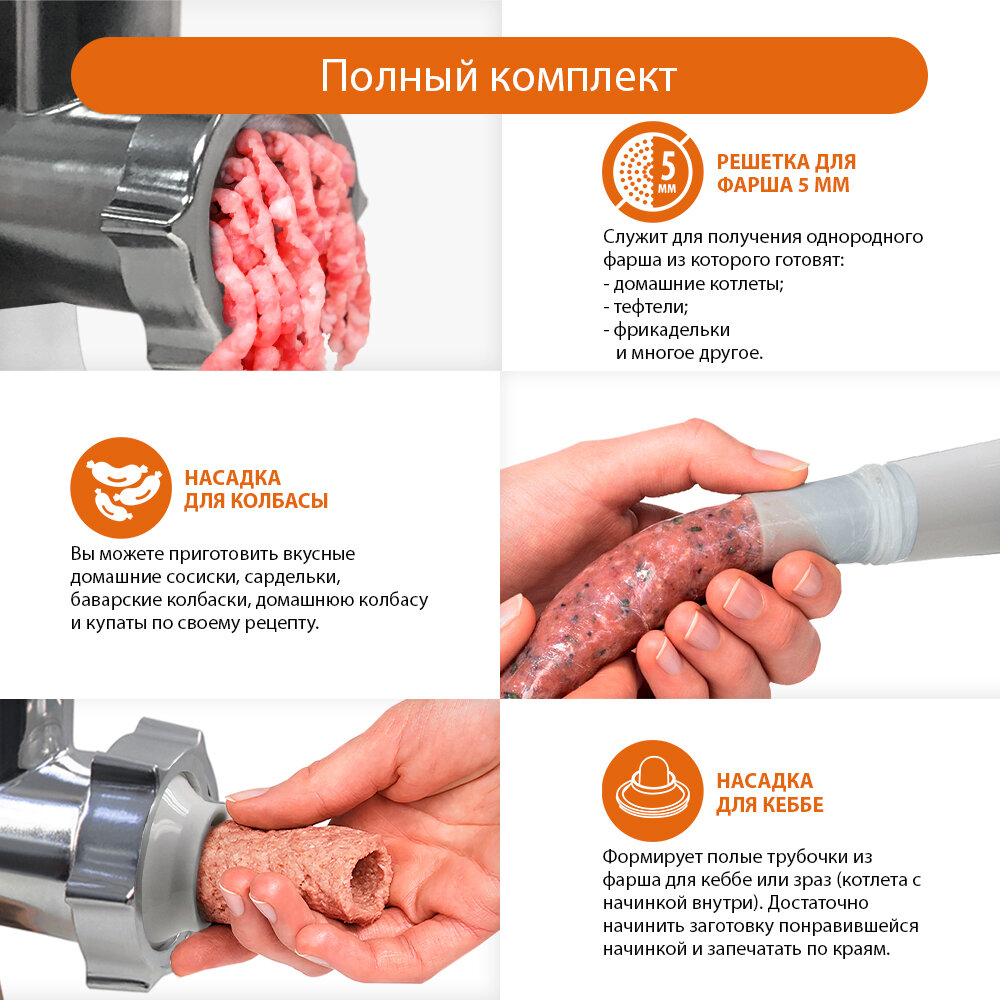 Полный комплект

5 мм

РЕШЕТКА ДЛЯ ФАРША 5 ММ

Служит для получения однородного фарша из которого готовят:
- домашние котлеты;
- тефтели;
- фрикадельки
и многое другое.

НАСАДКА ДЛЯ КОЛБАСЫ

Вы можете приготовить вкусные домашние сосиски, сардельки, баварские колбаски, домашнюю колбасу и купаты по своему рецепту.

НАСАДКА ДЛЯ КЕББЕ

Формирует полые трубочки из фарша для кеббе или зраз (котлета с начинкой внутри). Достаточно начинить заготовку понравившейся начинкой и запечатать по краям.