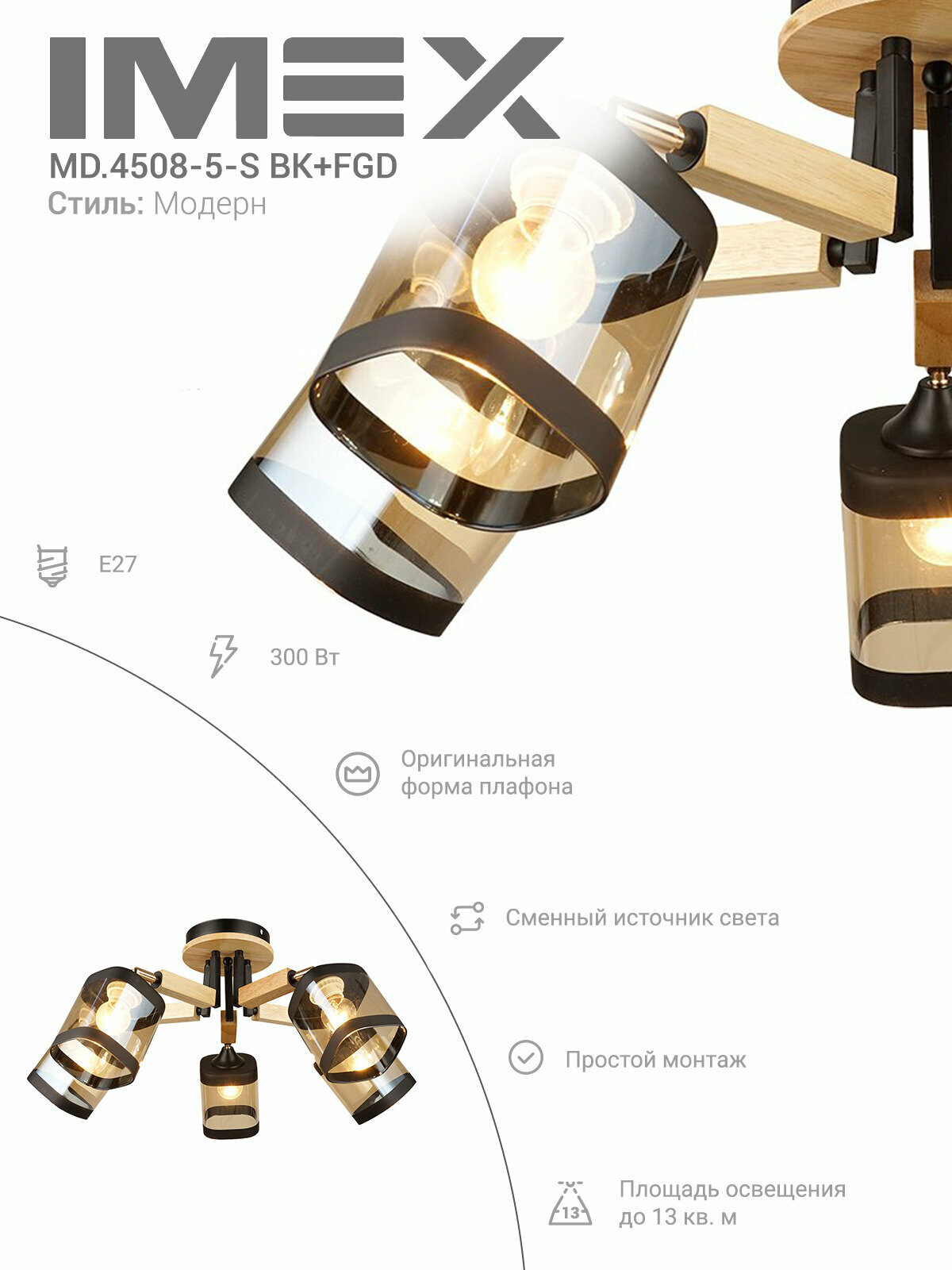 IMEX

MD.4508-5-S BK+FGD

Стиль: Модерн

E27

300 Вт

Оригинальная форма плафона

Сменный источник света

Простой монтаж

13

Площадь освещения до 13 кв. м