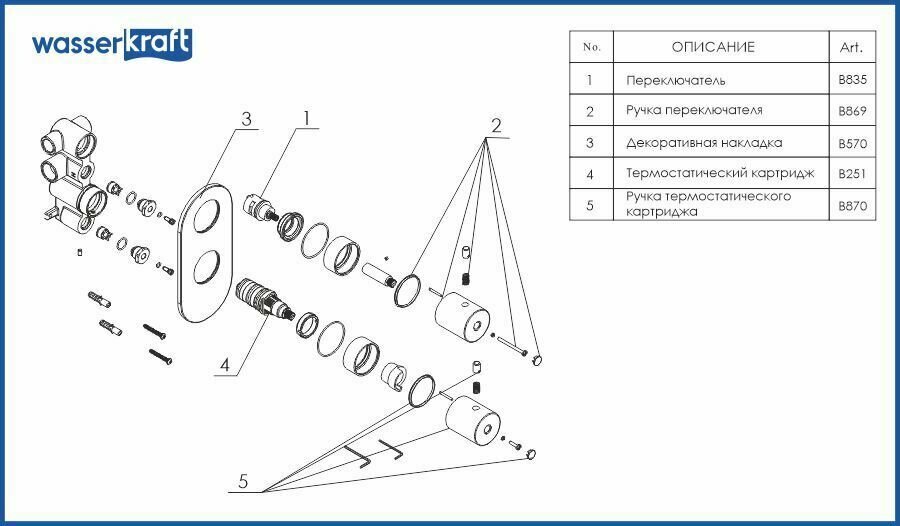 wasserkraft

| No. | ОПИСАНИЕ | Art. |
|---|---|---|
| 1 | Переключатель | B835 |
| 2 | Ручка переключателя | B869 |
| 3 | Декоративная накладка | B570 |
| 4 | Термостатический картридж | B251 |
| 5 | Ручка термостатического картриджа | B870 |

3
1
2
4
5