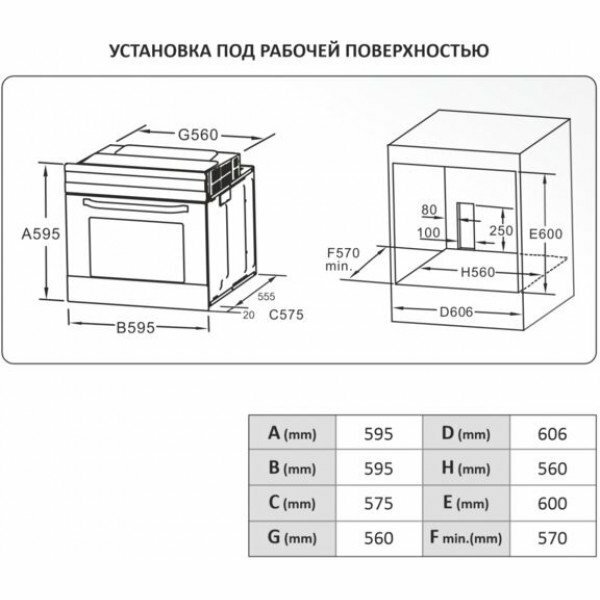 УСТАНОВКА ПОД РАБОЧЕЙ ПОВЕРХНОСТЬЮ

G560

A595

555

20

C575

B595

80

100

250

E600

F570 min.

H560

D606

| A (mm) | 595 | D (mm) | 606 |
|---|---|---|---|
| B (mm) | 595 | H (mm) | 560 |
| C (mm) | 575 | E (mm) | 600 |
| G (mm) | 560 | F min.(mm) | 570 |