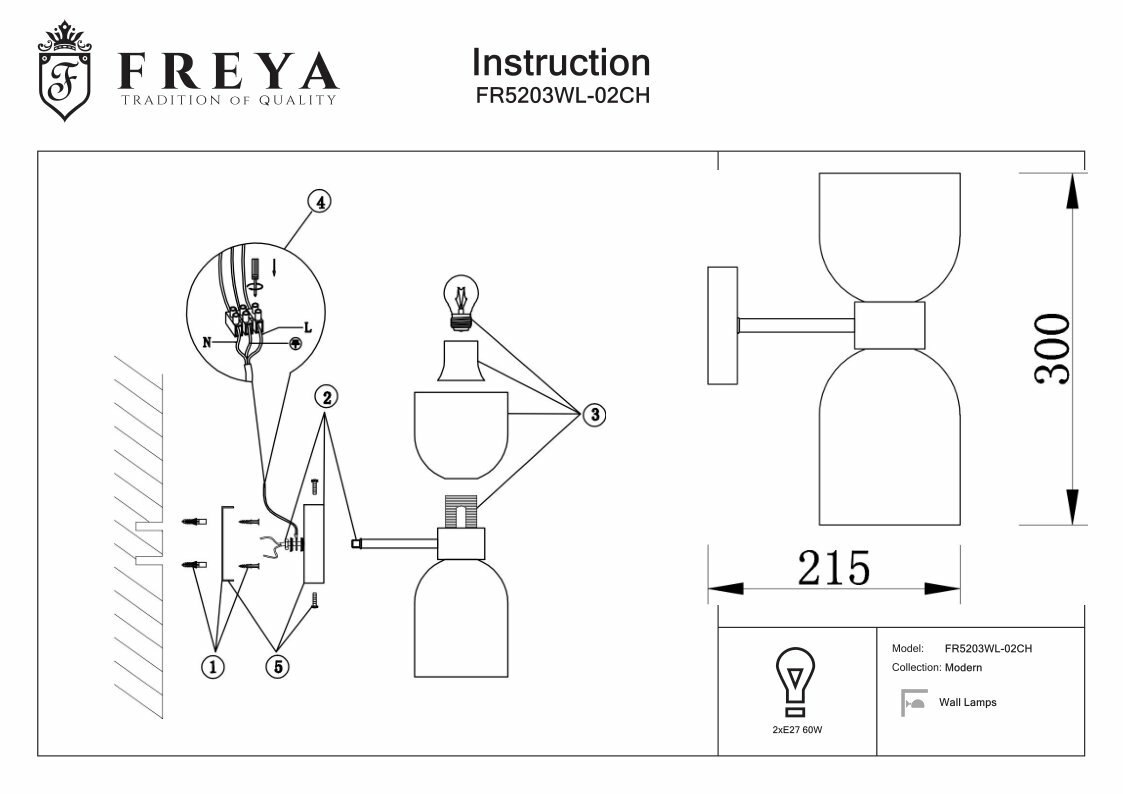 F
FREYA
TRADITION OF QUALITY

Instruction
FR5203WL-02CH

4
N
L
2
3
1
5

300
215

2xE27 60W

Model: FR5203WL-02CH
Collection: Modern

Wall Lamps