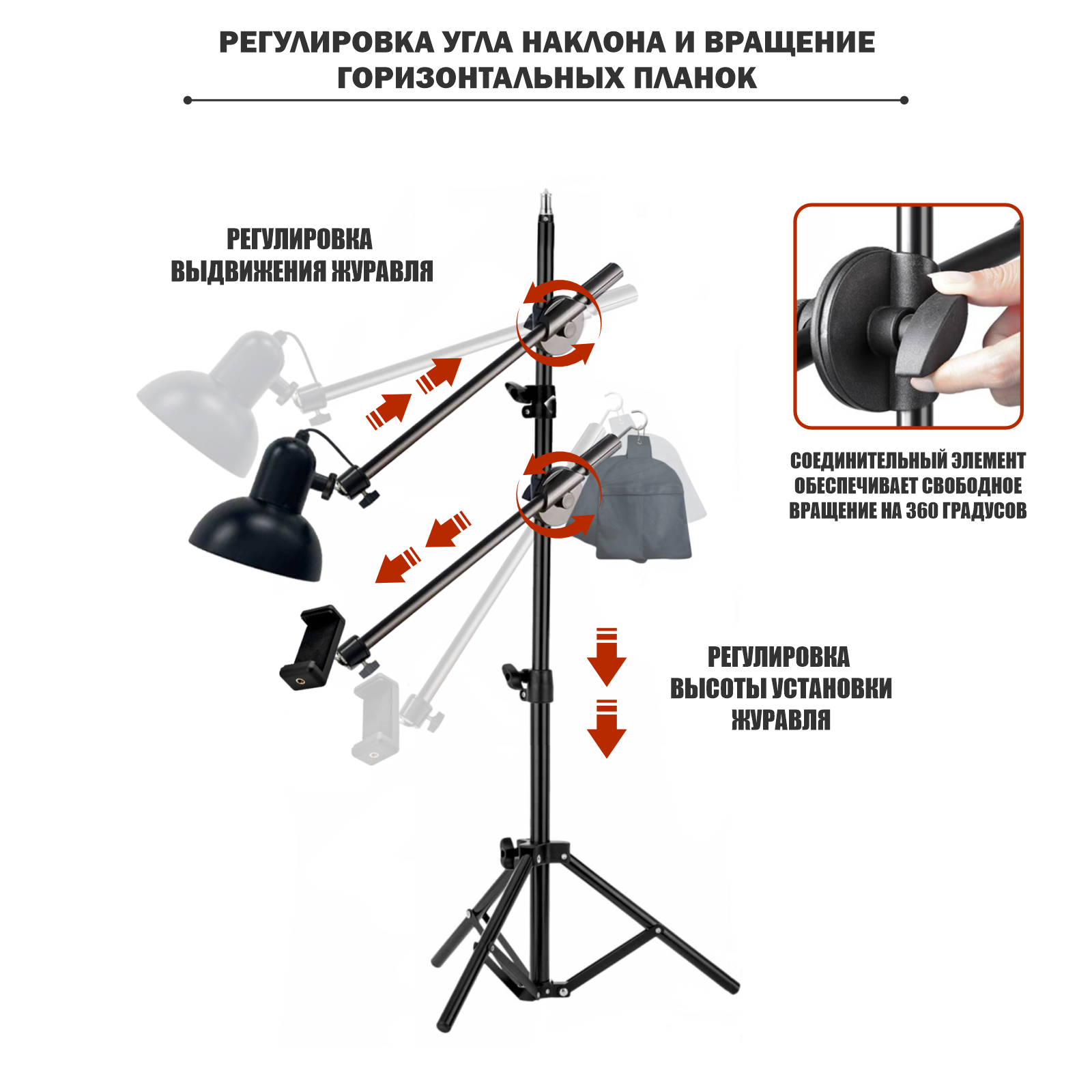 РЕГУЛИРОВКА УГЛА НАКЛОНА И ВРАЩЕНИЕ ГОРИЗОНТАЛЬНЫХ ПЛАНОК

РЕГУЛИРОВКА ВЫДВИЖЕНИЯ ЖУРАВЛЯ

СОЕДИНИТЕЛЬНЫЙ ЭЛЕМЕНТ ОБЕСПЕЧИВАЕТ СВОБОДНОЕ ВРАЩЕНИЕ НА 360 ГРАДУСОВ

РЕГУЛИРОВКА ВЫСОТЫ УСТАНОВКИ ЖУРАВЛЯ