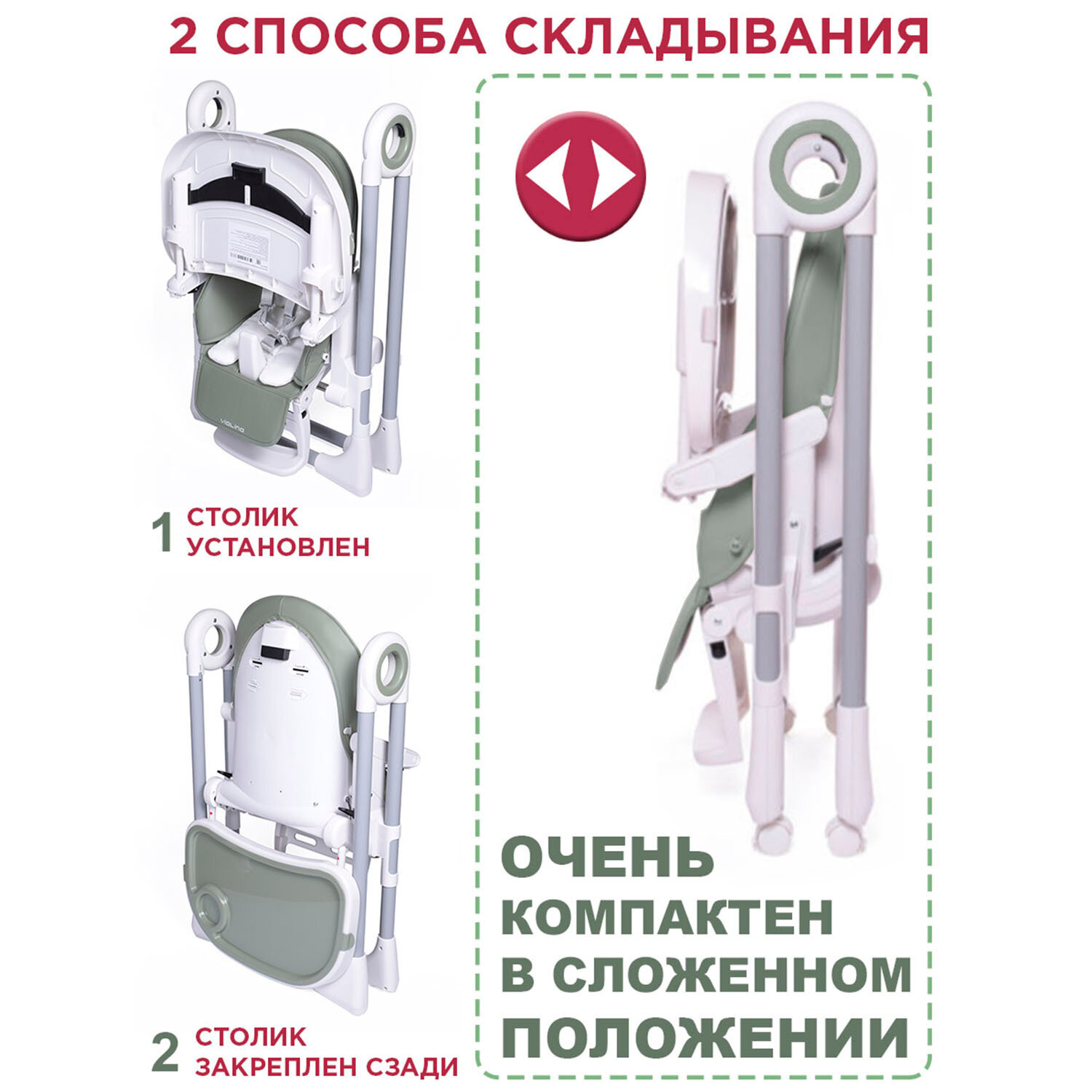 2 СПОСОБА СКЛАДЫВАНИЯ

VIOLINO

1 СТОЛИК УСТАНОВЛЕН

2 СТОЛИК ЗАКРЕПЛЕН СЗАДИ

ОЧЕНЬ КОМПАКТЕН В СЛОЖЕННОМ ПОЛОЖЕНИИ