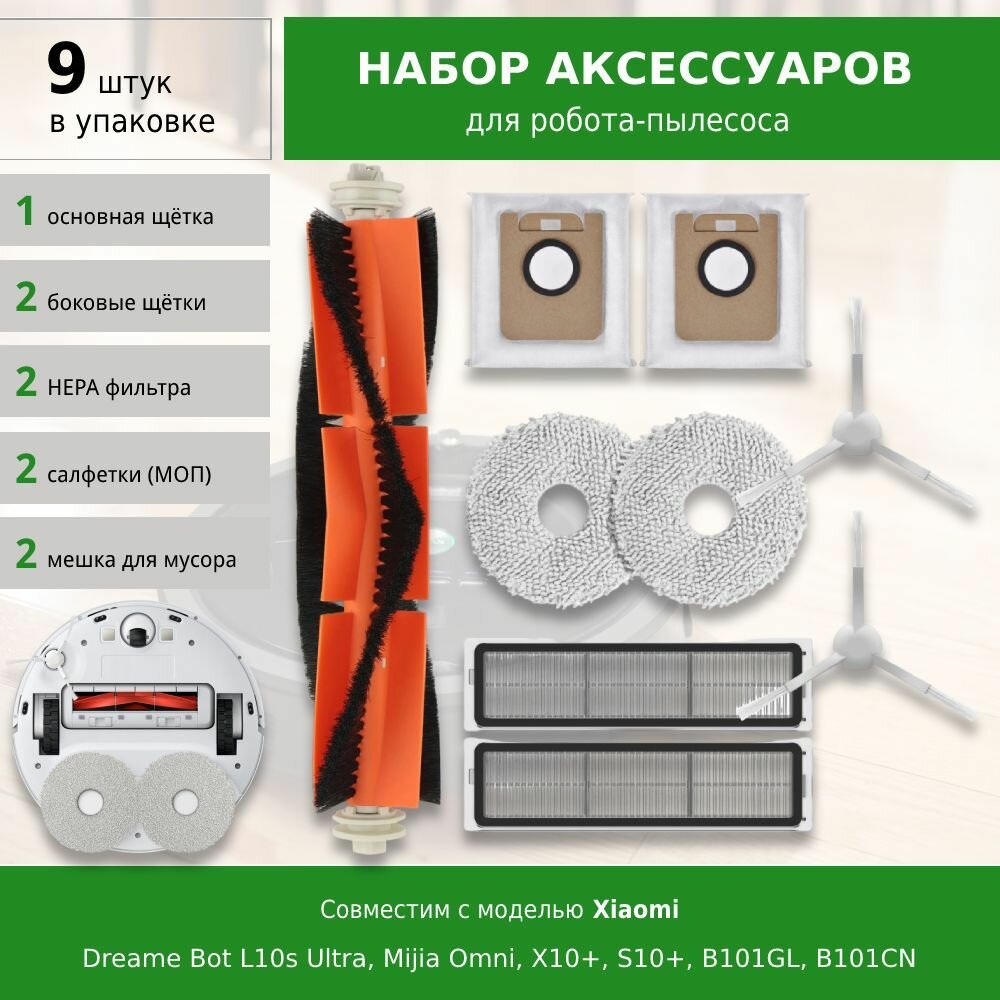 9 штук в упаковке

НАБОР АКСЕССУАРОВ
для робота-пылесоса

1 основная щётка

2 боковые щётки

2 HEPA фильтра

2 салфетки (МОП)

2 мешка для мусора

Совместим с моделью Xiaomi

Dreame Bot L10s Ultra, Mijia Omni, X10+, S10+, B101GL, B101CN