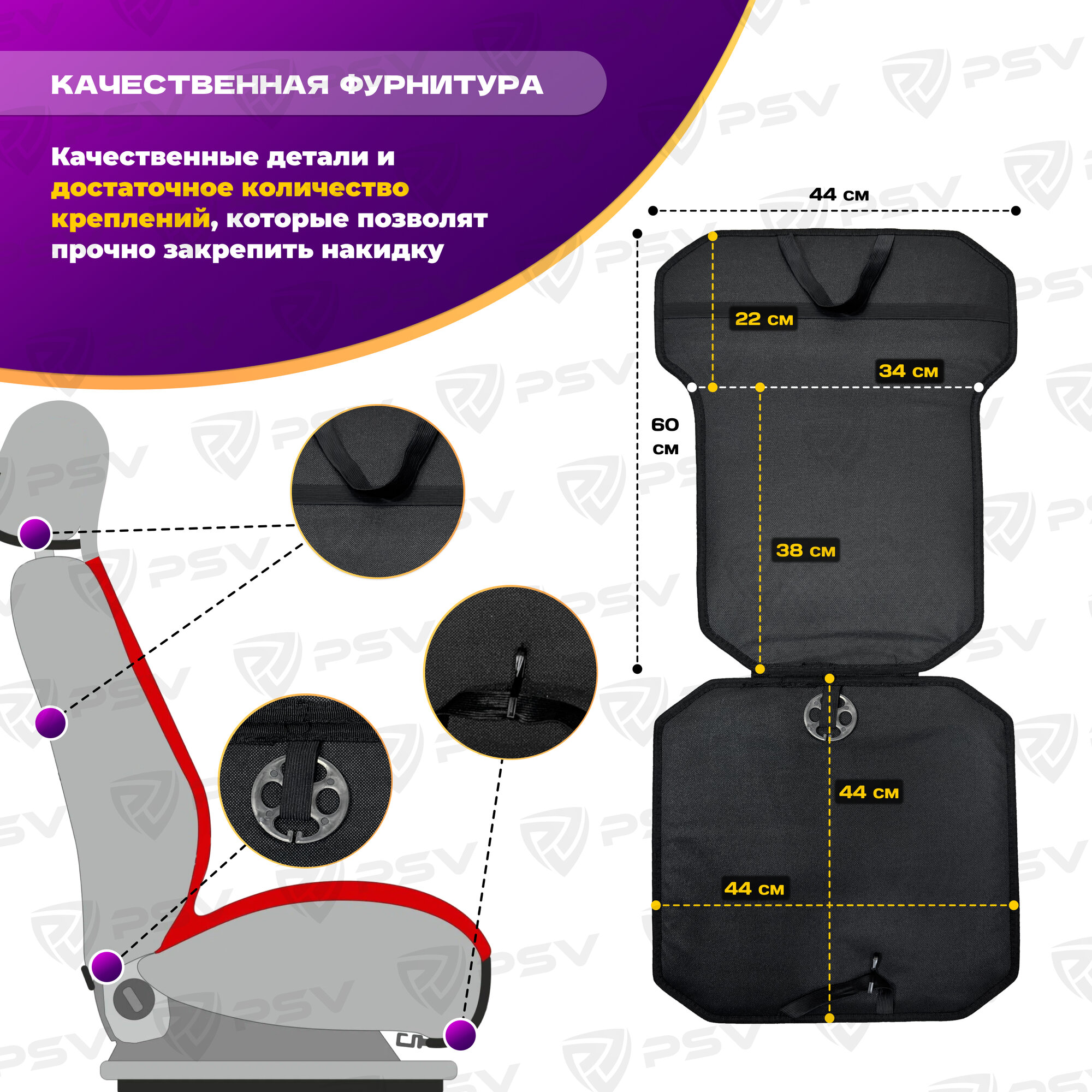 КАЧЕСТВЕННАЯ ФУРНИТУРА

Качественные детали и достаточное количество креплений, которые позволят прочно закрепить накидку

44 см

22 см

34 см

60 см

38 см

44 см

44 см

PSV