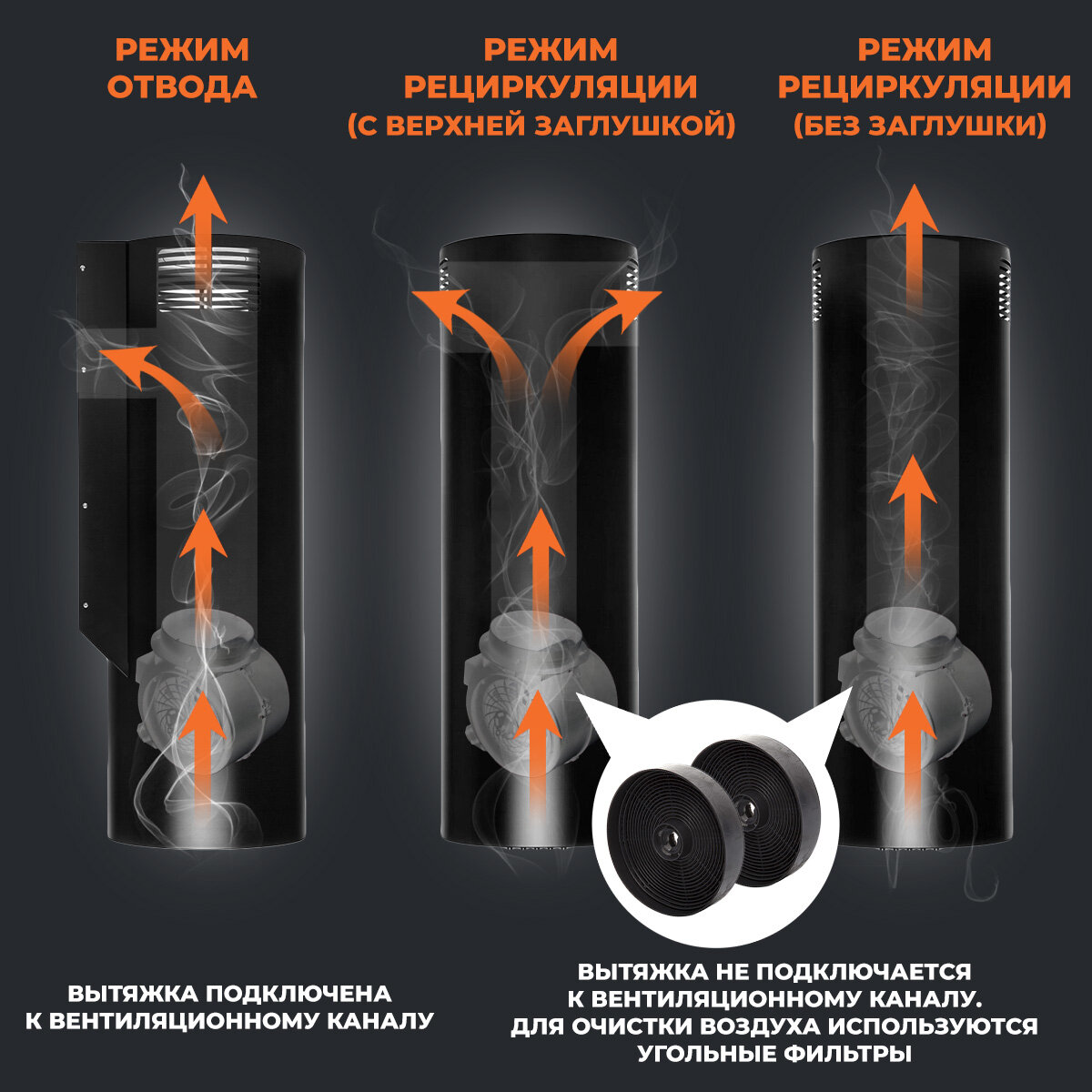 РЕЖИМ ОТВОДА

РЕЖИМ РЕЦИРКУЛЯЦИИ (С ВЕРХНЕЙ ЗАГЛУШКОЙ)

РЕЖИМ РЕЦИРКУЛЯЦИИ (БЕЗ ЗАГЛУШКИ)

ВЫТЯЖКА ПОДКЛЮЧЕНА К ВЕНТИЛЯЦИОННОМУ КАНАЛУ

ВЫТЯЖКА НЕ ПОДКЛЮЧАЕТСЯ К ВЕНТИЛЯЦИОННОМУ КАНАЛУ. ДЛЯ ОЧИСТКИ ВОЗДУХА ИСПОЛЬЗУЮТСЯ УГОЛЬНЫЕ ФИЛЬТРЫ