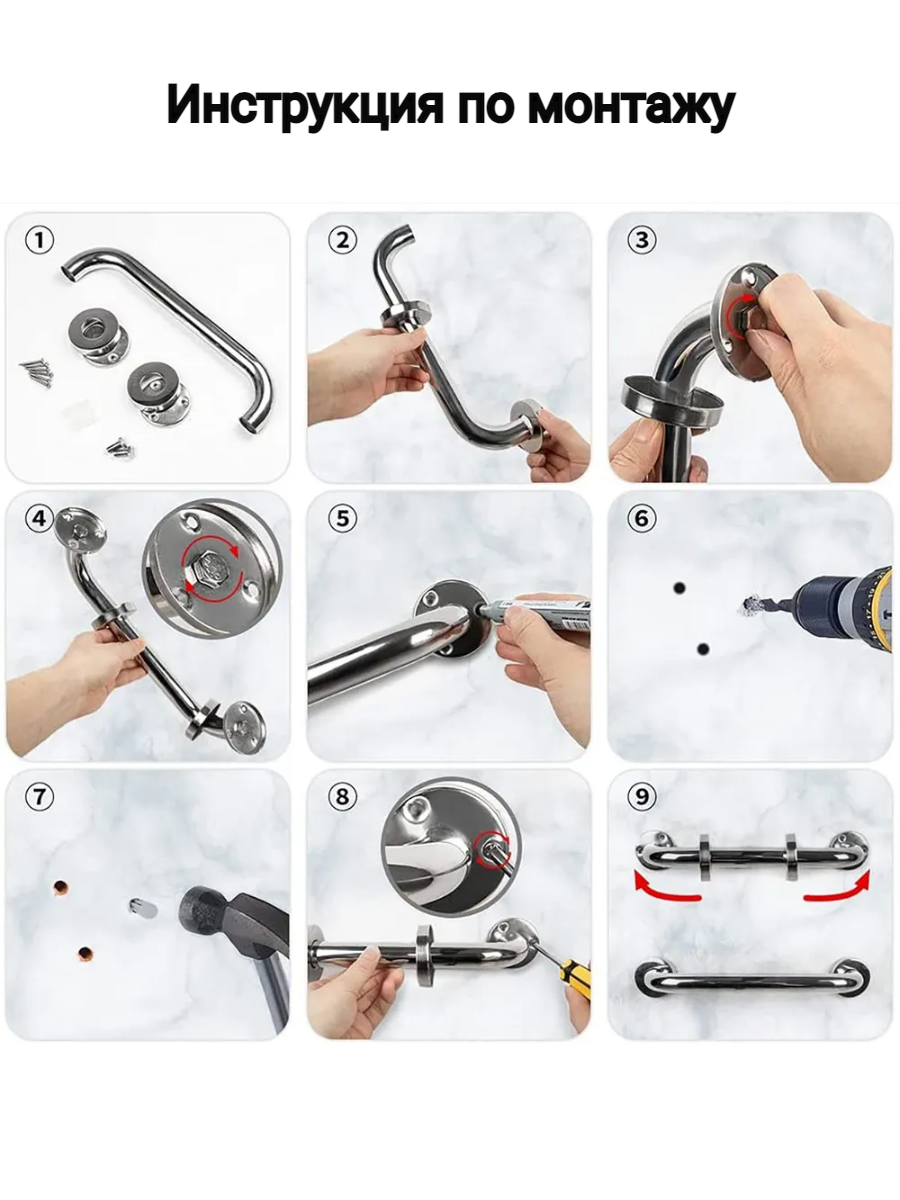 Инструкция по монтажу

①

②

③

④

⑤

⑥

⑦

⑧

⑨